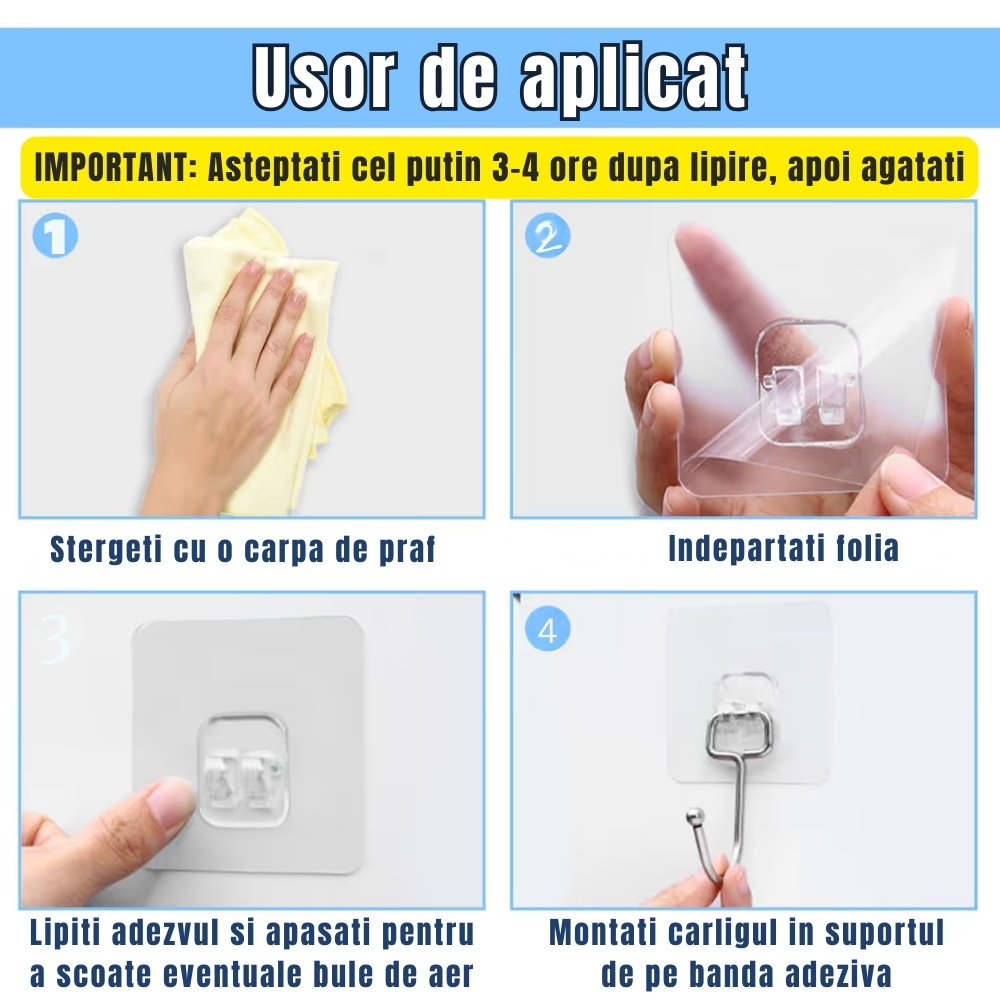 Usor de aplicat

IMPORTANT: Asteptati cel putin 3-4 ore dupa lipire, apoi agatati

1

Stergeti cu o carpa de praf

2

Indepartati folia

3

Lipiti adezvul si apasati pentru a scoate eventuale bule de aer

4

Montati carligul in suportul de pe banda adeziva