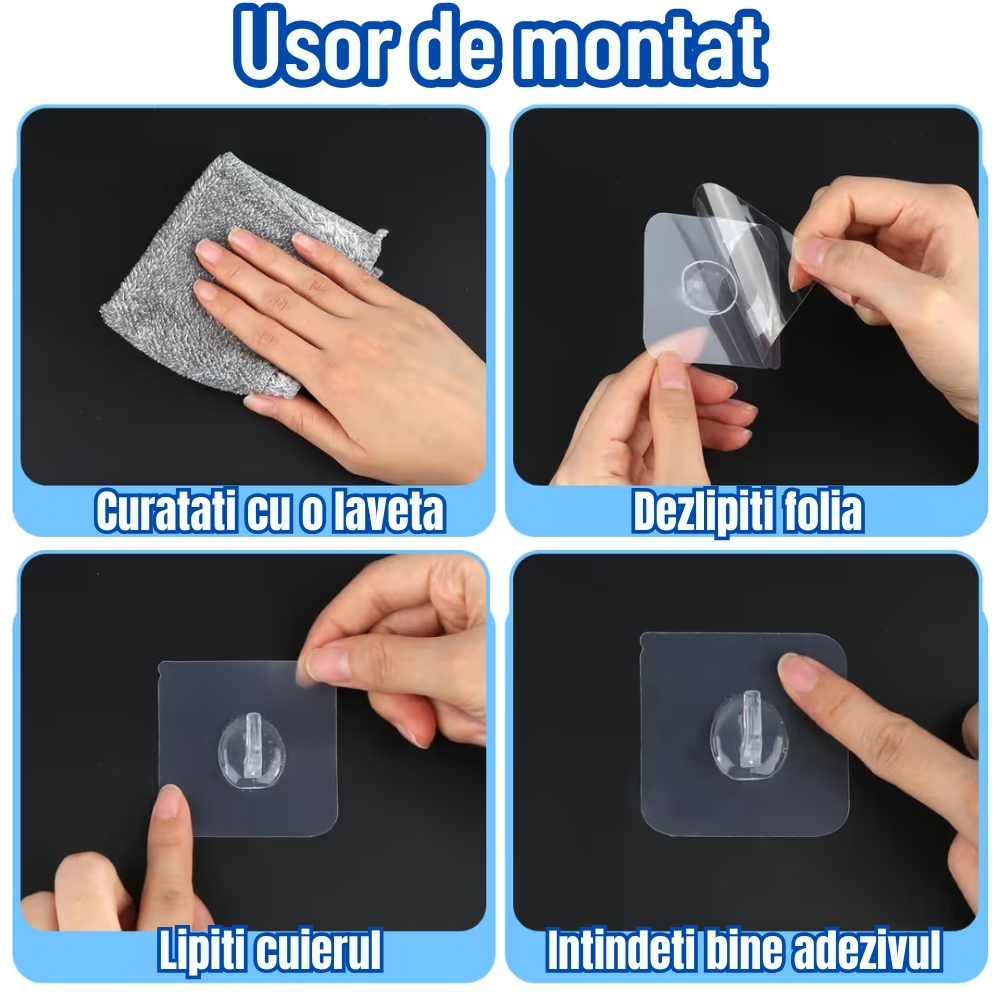 Usor de montat

Curatati cu o laveta

Dezlipiti folia

Lipiti cuierul

Intindeti bine adezivul