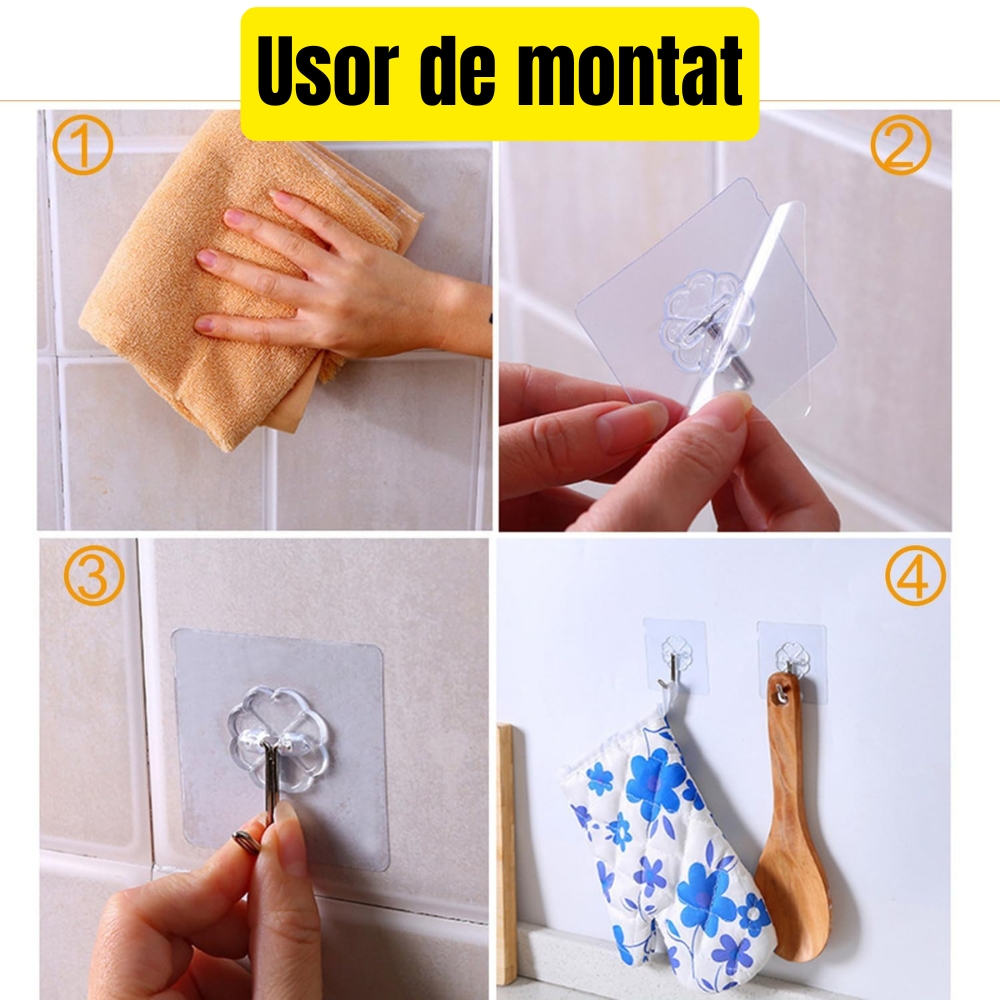 Usor de montat

①

②

③

④