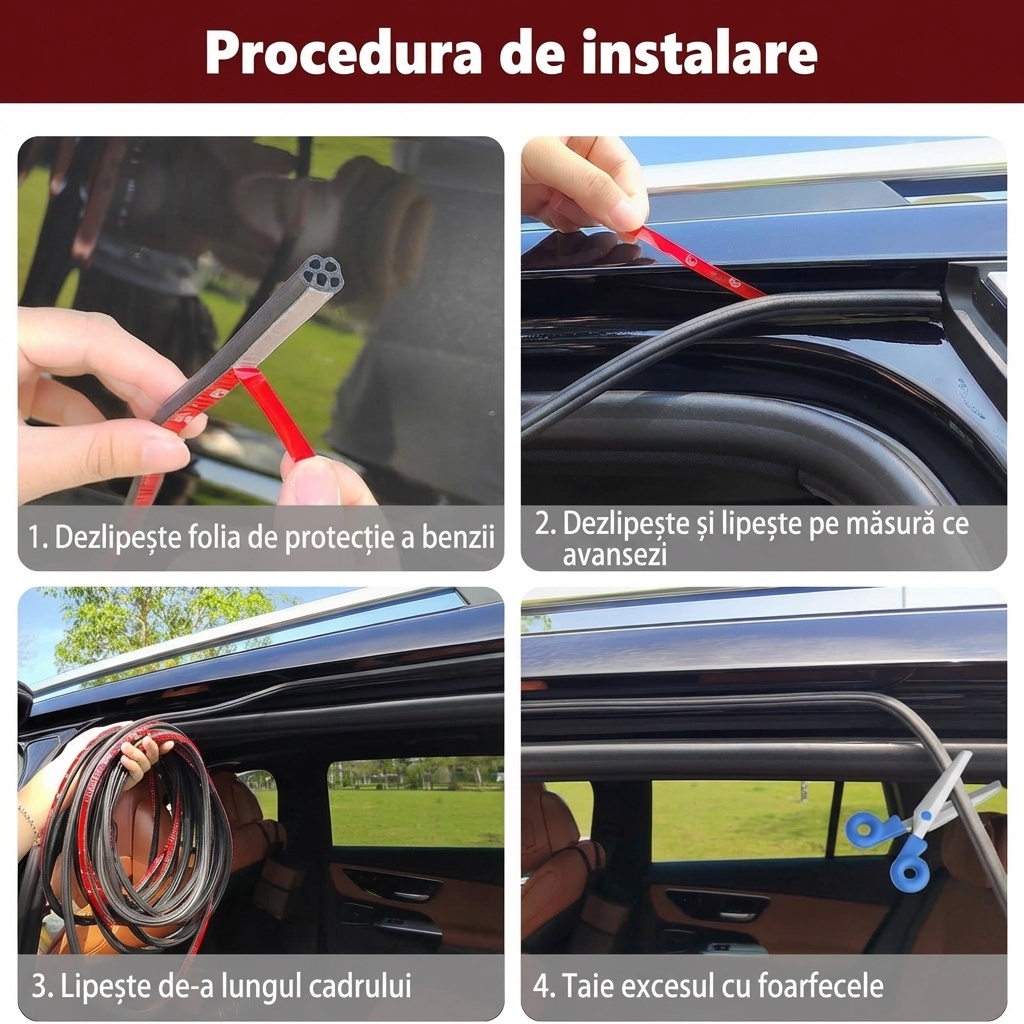 Procedura de instalare

1. Dezlipește folia de protecție a benzii

2. Dezlipește și lipește pe măsură ce avansezi

3. Lipește de-a lungul cadrului

4. Taie excesul cu foarfecele