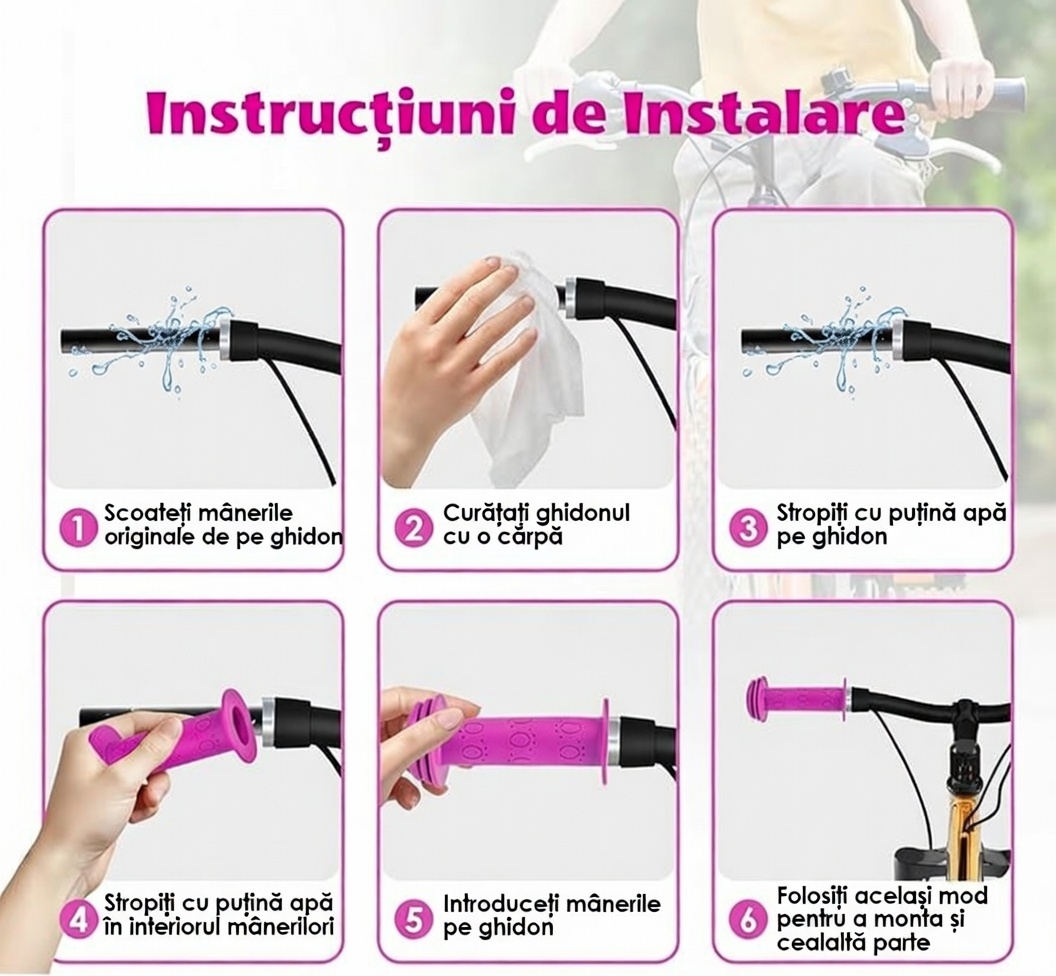 Instrucțiuni de Instalare

1 Scoateți mânerile originale de pe ghidon

2 Curățați ghidonul cu o cârpă

3 Stropiți cu puțină apă pe ghidon

4 Stropiți cu puțină apă în interiorul mânerilori

5 Introduceți mânerile pe ghidon

6 Folosiți același mod pentru a monta și cealaltă parte