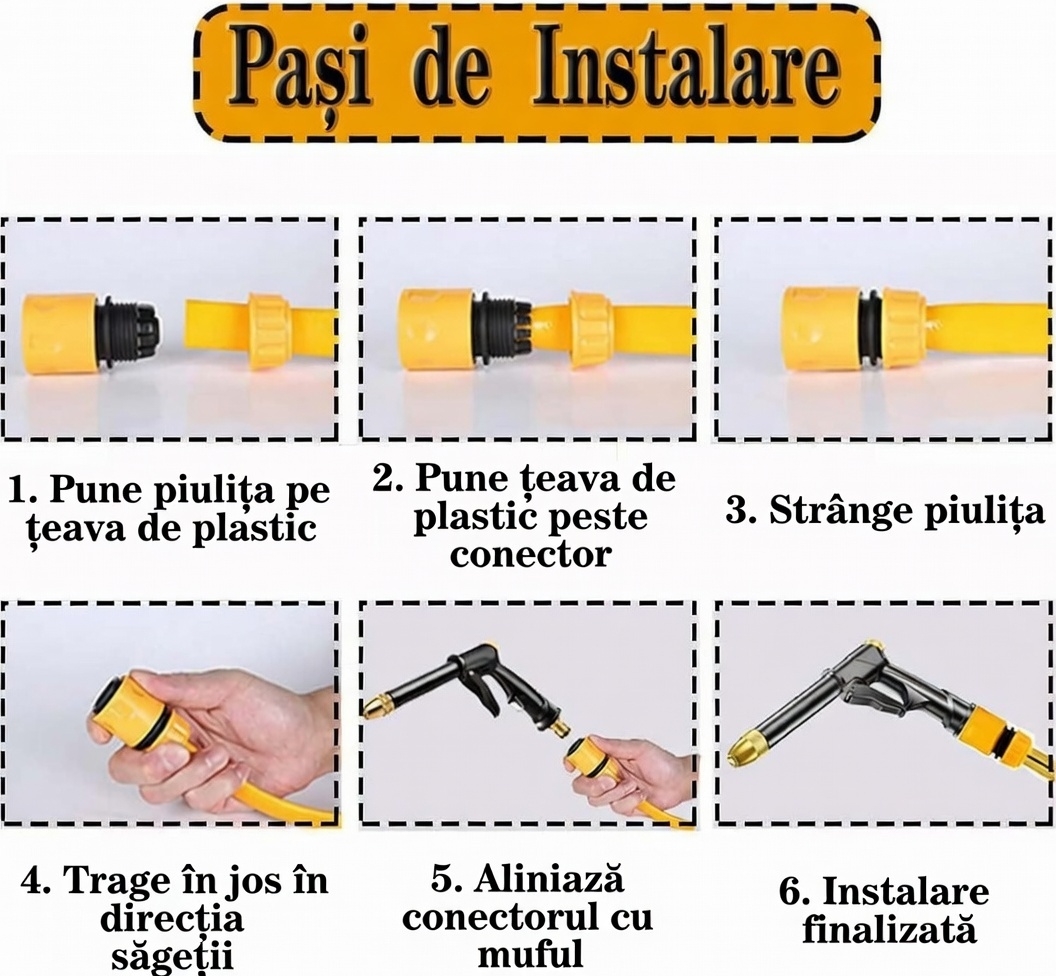 Pași de Instalare

1. Pune piulița pe țeava de plastic

2. Pune țeava de plastic peste conector

3. Strânge piulița

4. Trage în jos în direcția săgeții

5. Aliniază conectorul cu muful

6. Instalare finalizată