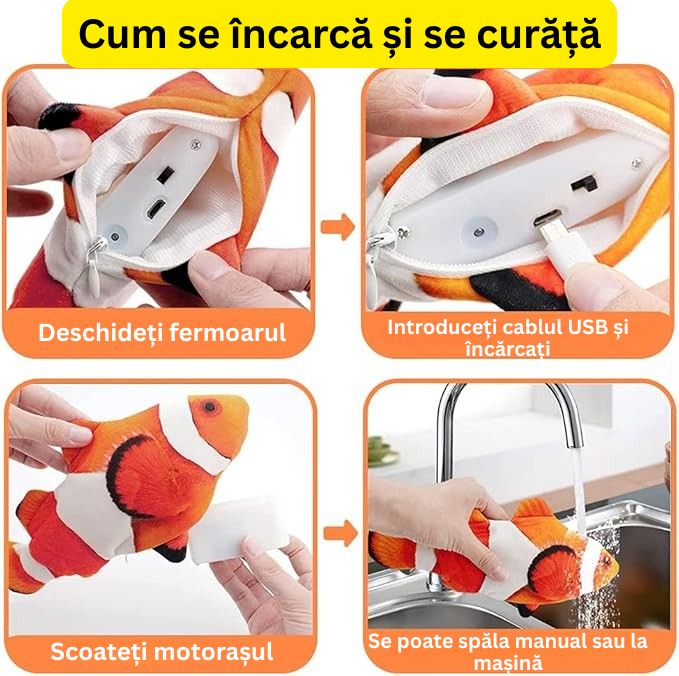 Cum se încarcă și se curăță

Deschideți fermoarul

Introduceți cablul USB și încărcați

Scoateți motorașul

Se poate spăla manual sau la mașină