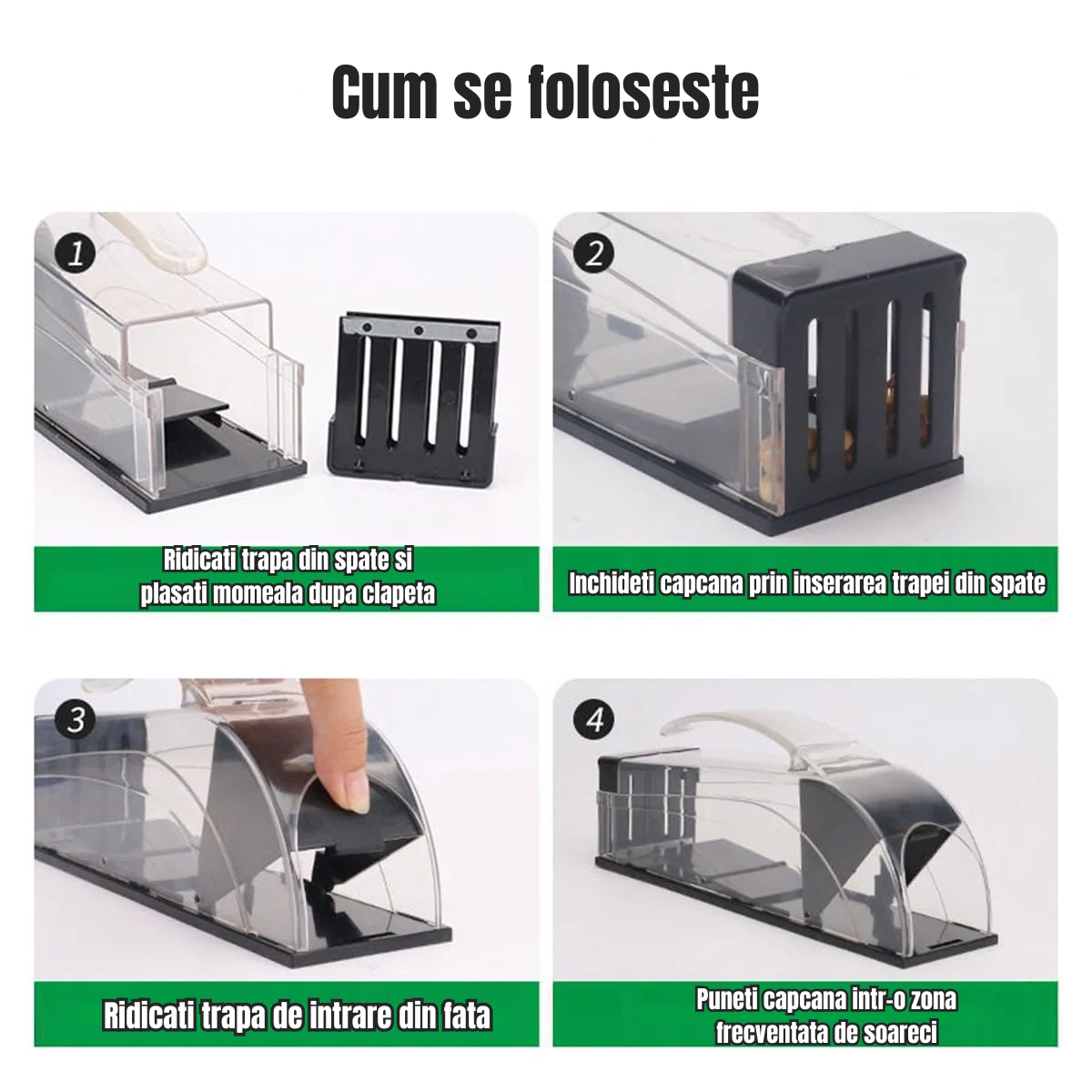 Cum se foloseste

1

Ridicati trapa din spate si plasati momeala dupa clapeta

2

Inchideti capcana prin inserarea trapei din spate

3

Ridicati trapa de intrare din fata

4

Puneti capcana intr-o zona frecventata de soareci