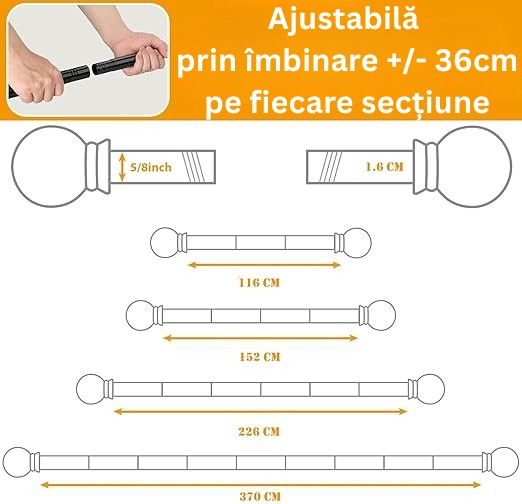 Ajustabilă
prin îmbinare +/- 36cm
pe fiecare secțiune

5/8inch

1.6 CM

116 CM

152 CM

226 CM

370 CM