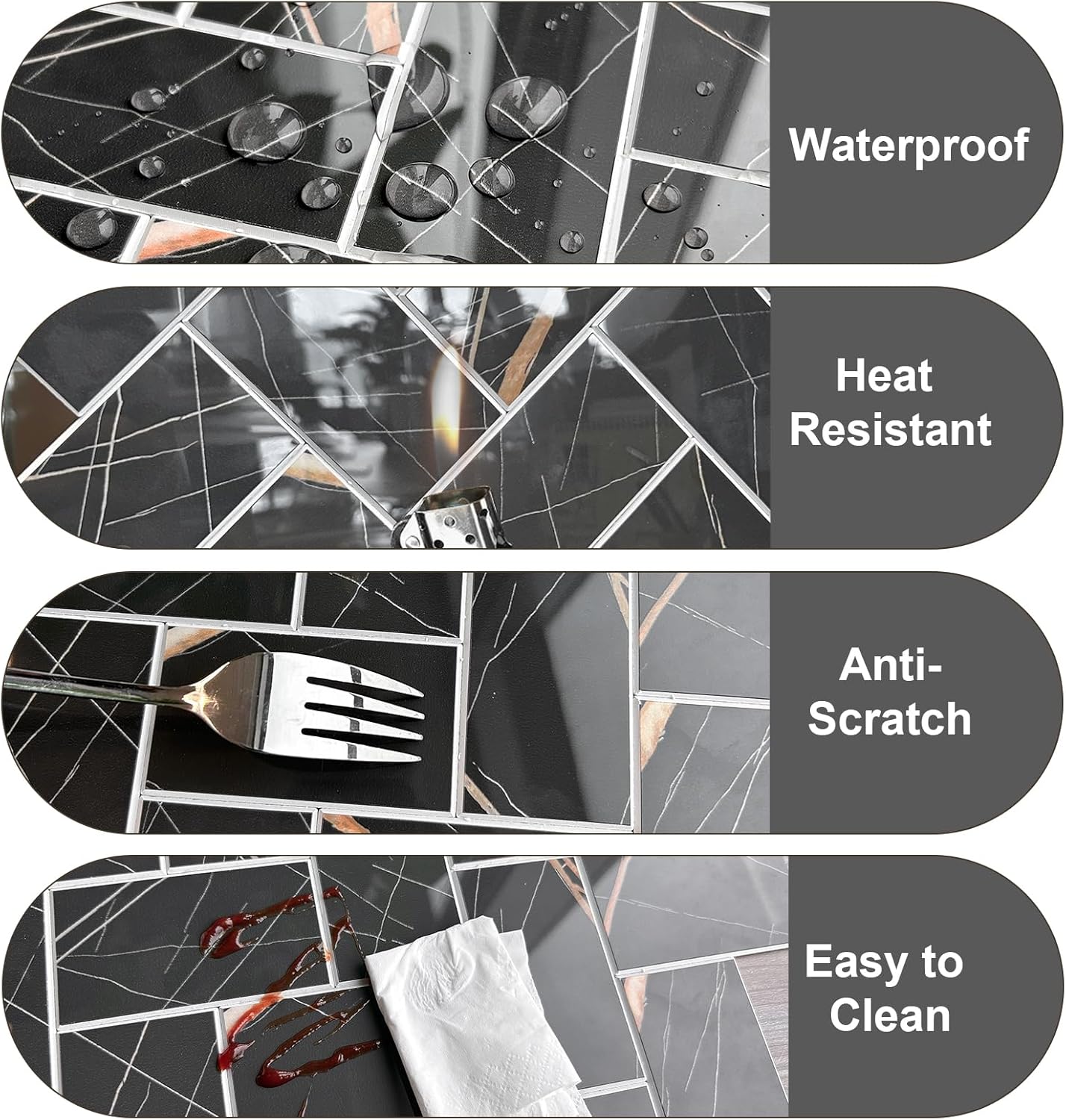 Waterproof

Heat Resistant

Anti-Scratch

Easy to Clean