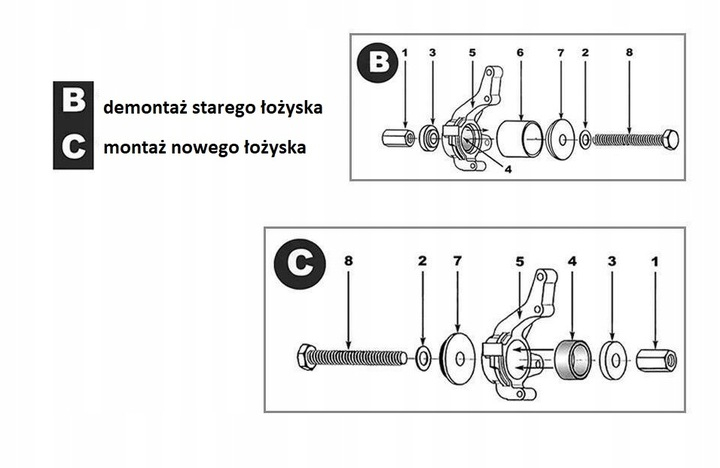 B demontaż starego łożyska
C montaż nowego łożyska

B
1 3 5 6 7 2 8
4

C
8 2 7 5 4 3 1