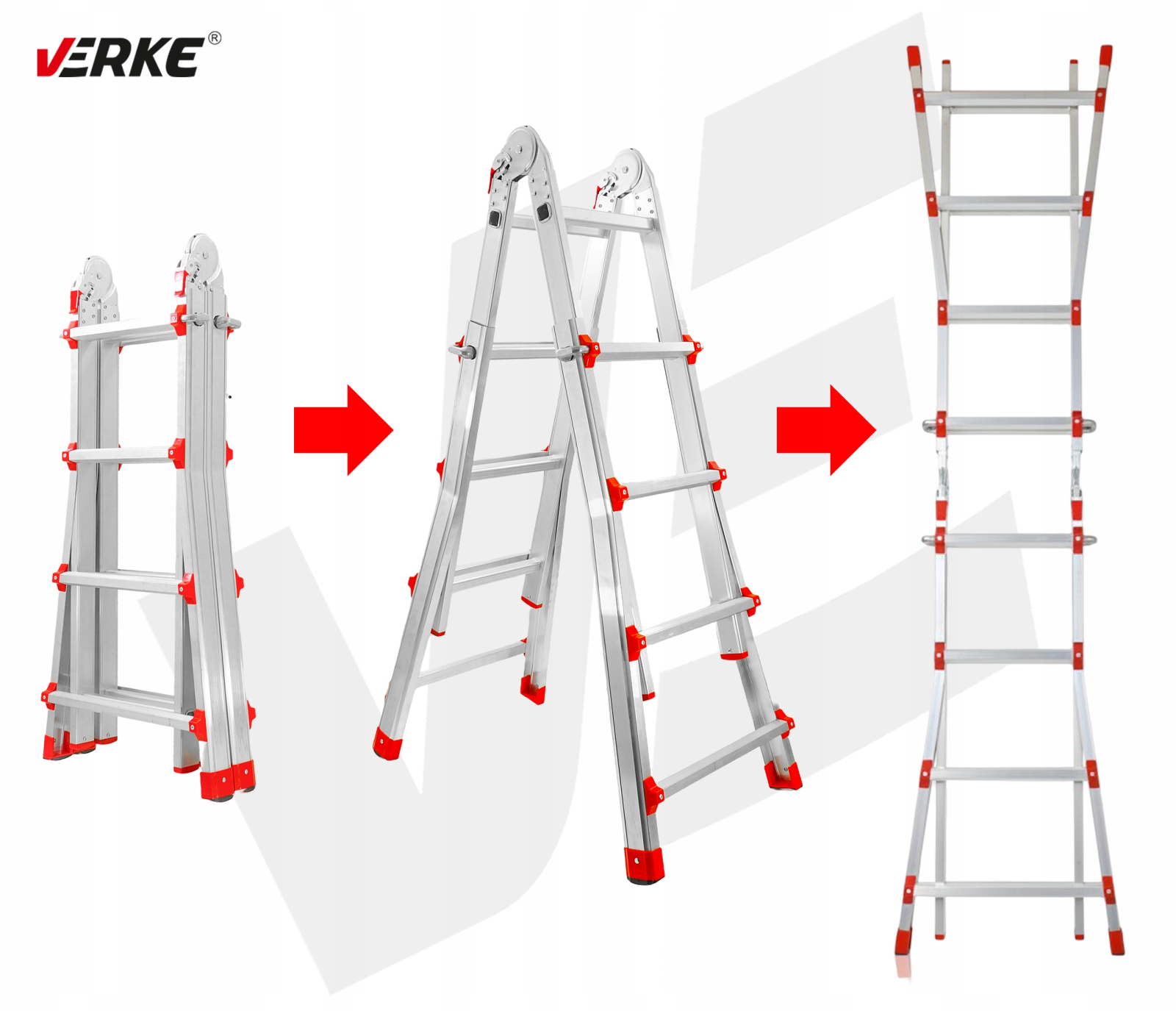 VERKE®