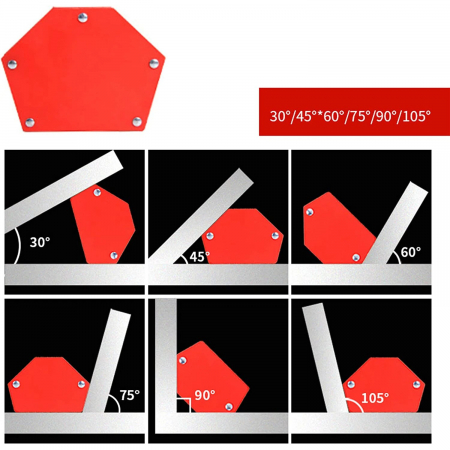 30°/45°*60°/75°/90°/105°

30°

45°

60°

75°

90°

105°