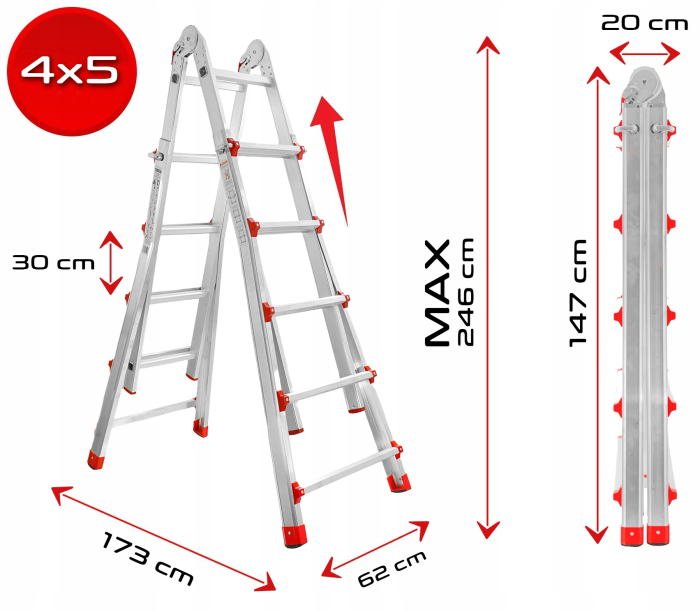 4x5

20 cm

30 cm

MAX
246 cm

147 cm

173 cm

62 cm