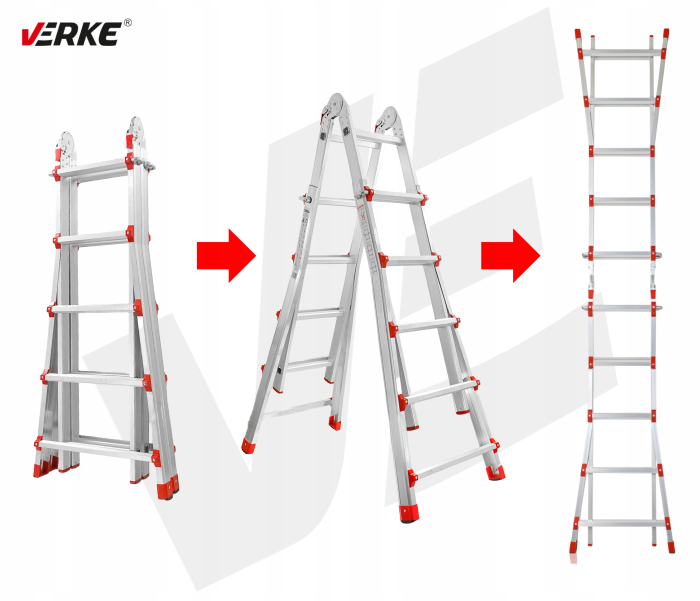 VERKE®