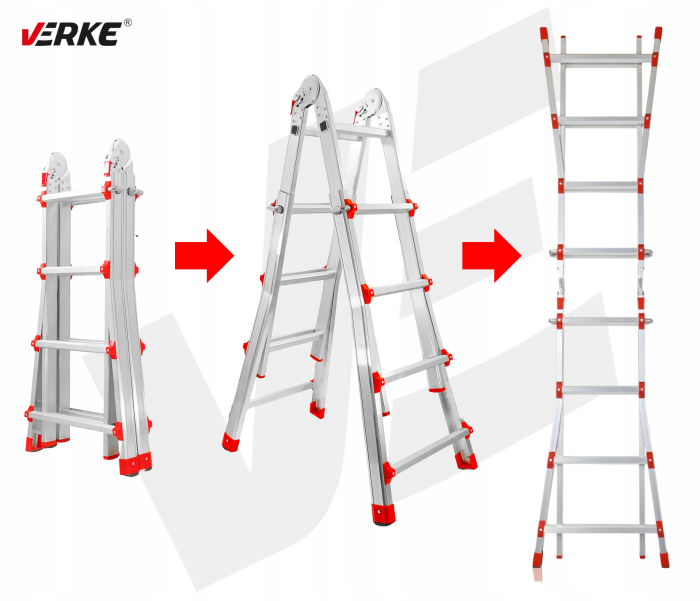 VERKE®