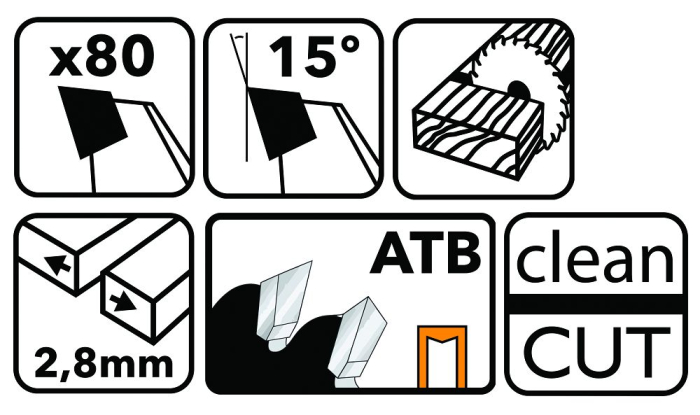 x80

15°

2,8mm

ATB

clean

CUT