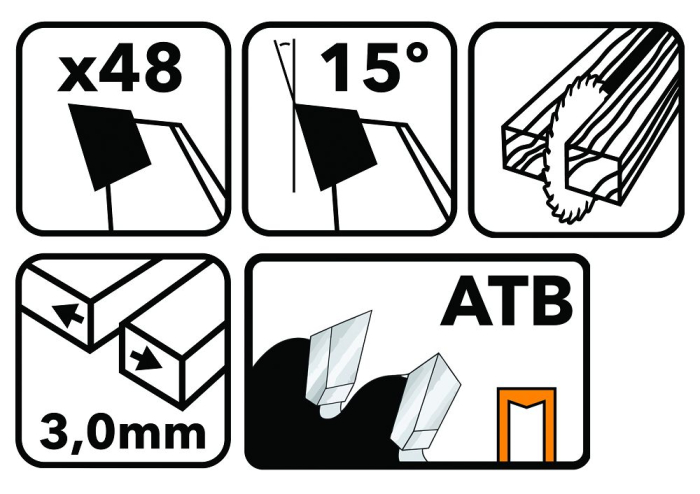 x48

15°

3,0mm

ATB