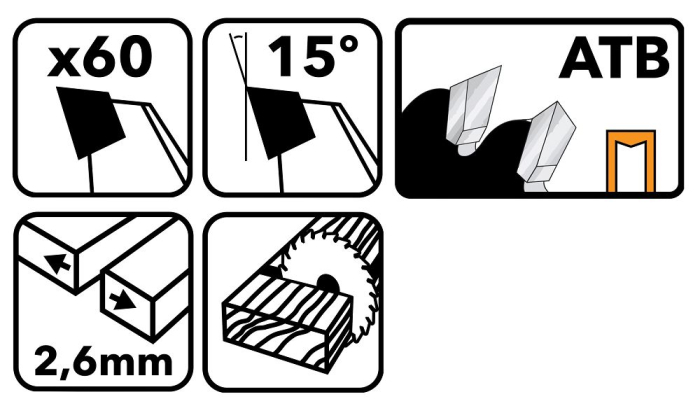 x60

15°

ATB

2,6mm