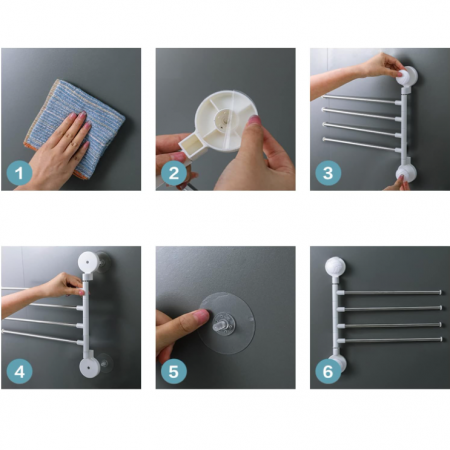 1

2

3

4

5

6