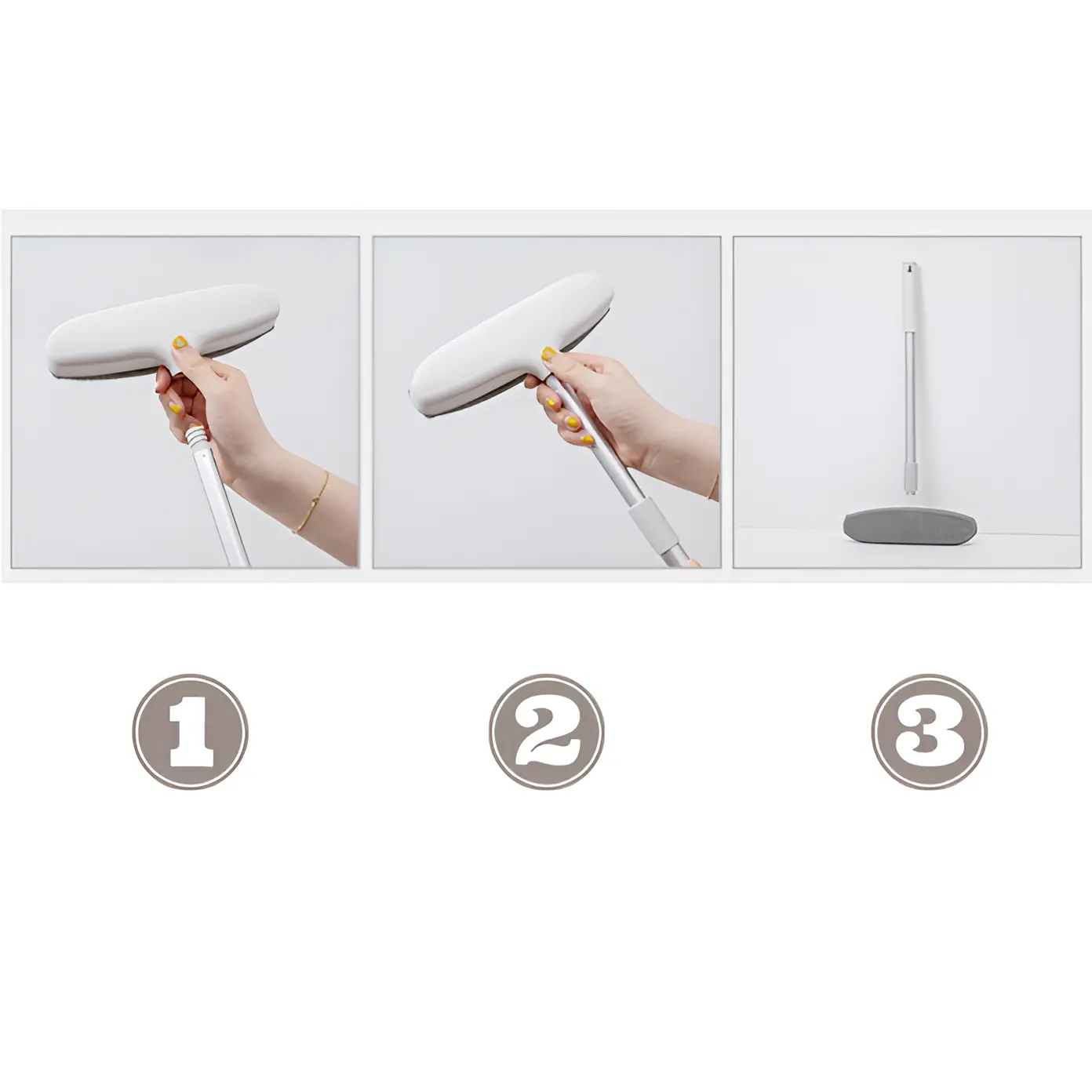 1

2

3