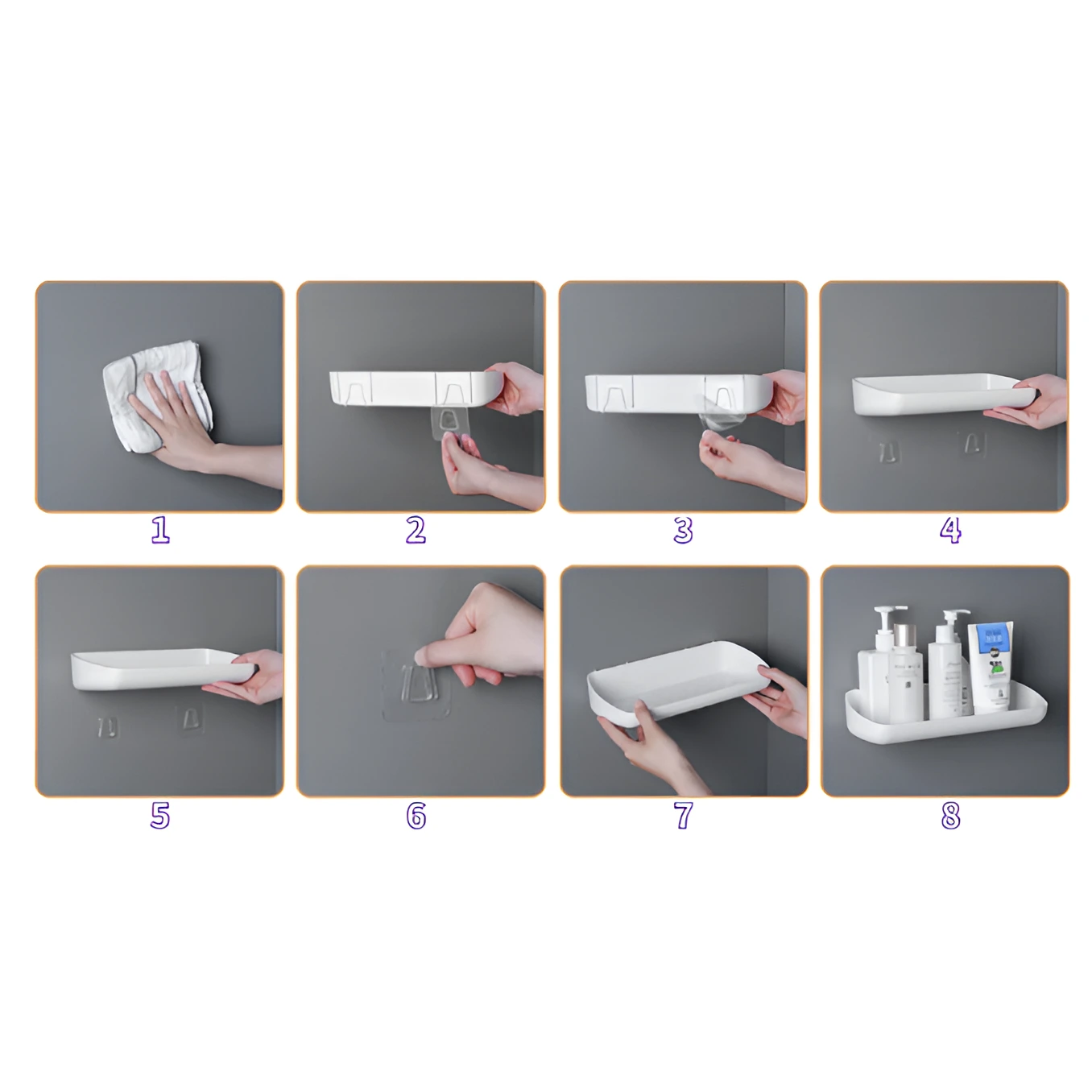 1 2 3 4

5 6 7 8