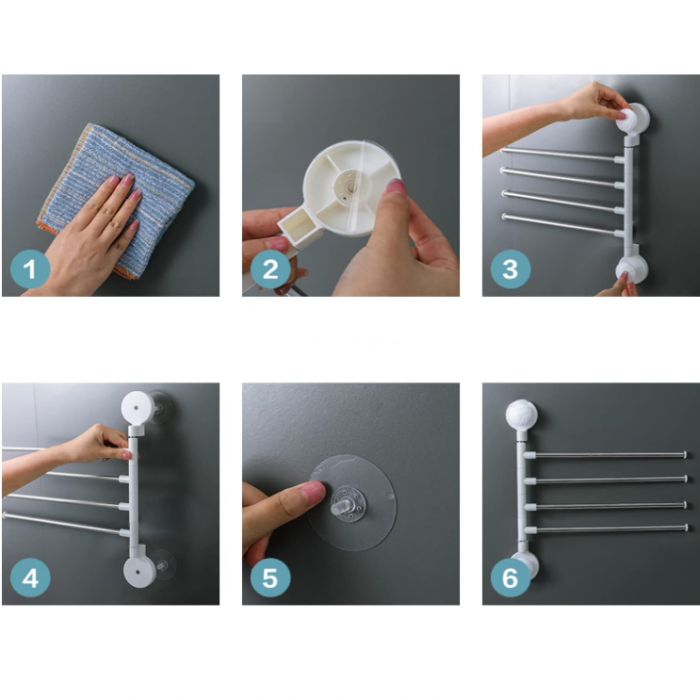 1

2

3

4

5

6