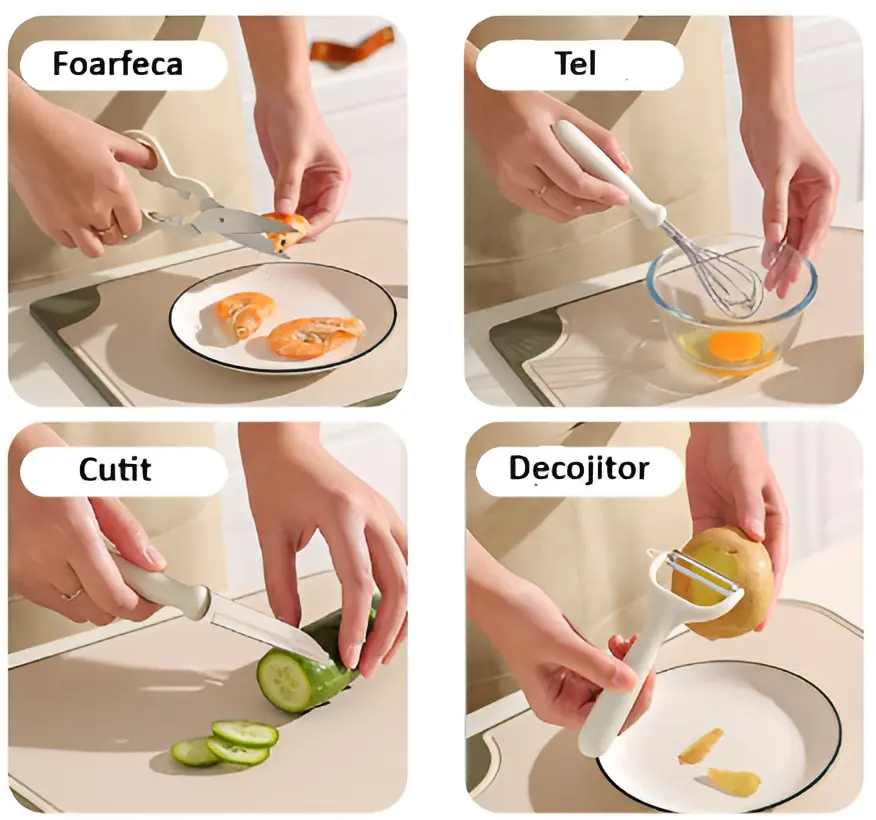 Foarfeca

Tel

Cutit

Decojitor