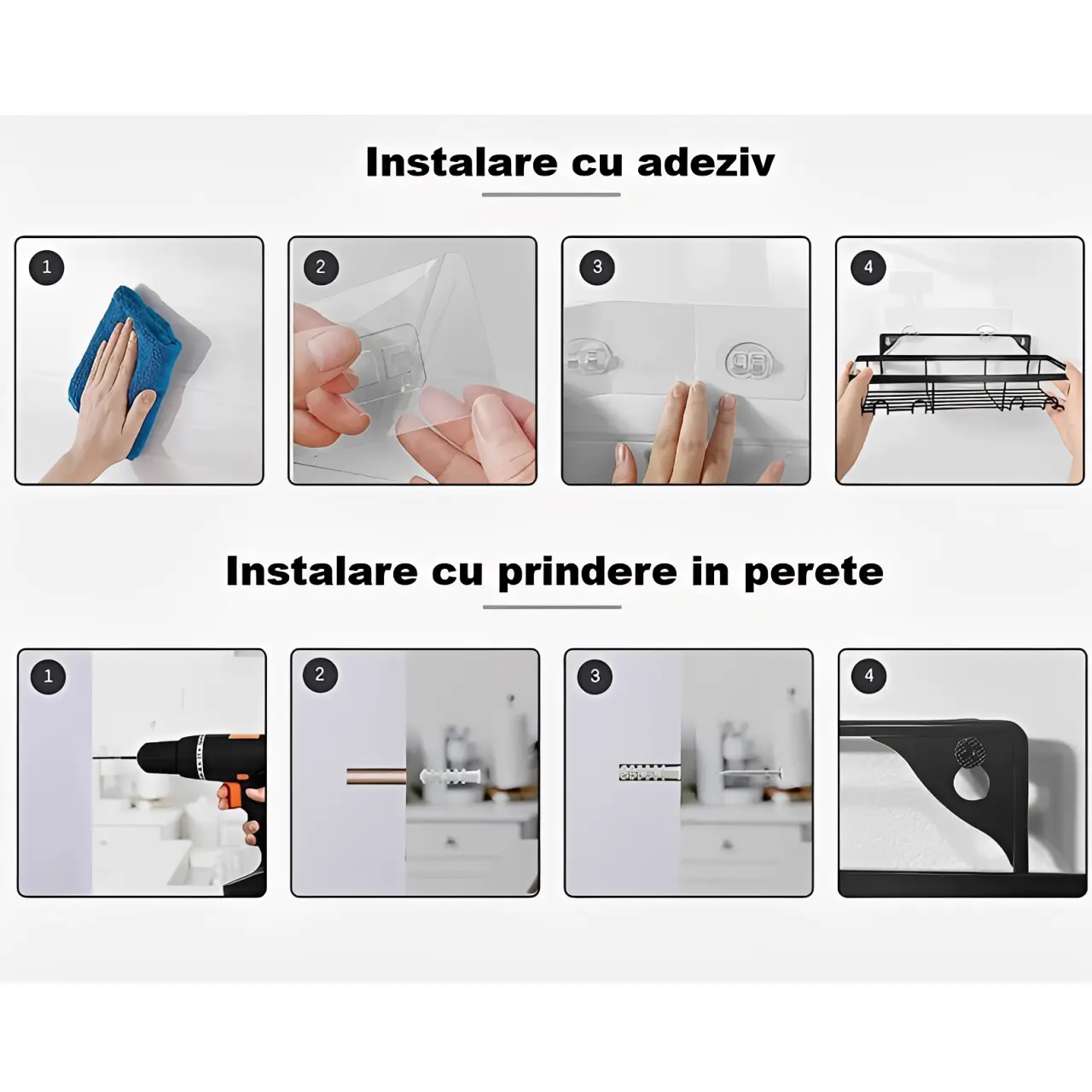 Instalare cu adeziv

1

2

3

4

Instalare cu prindere in perete

1

2

3

4