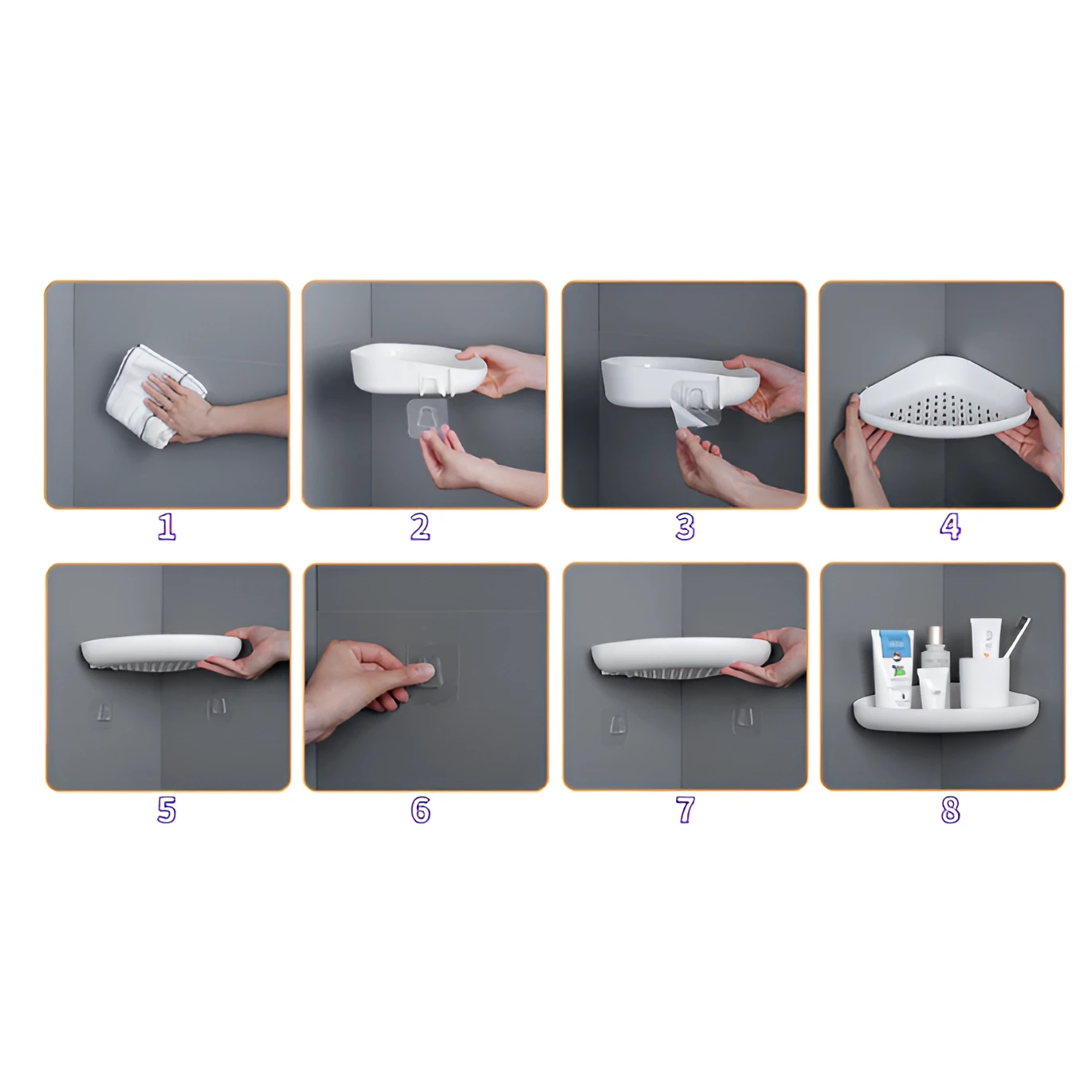 1

2

3

4

5

6

7

8