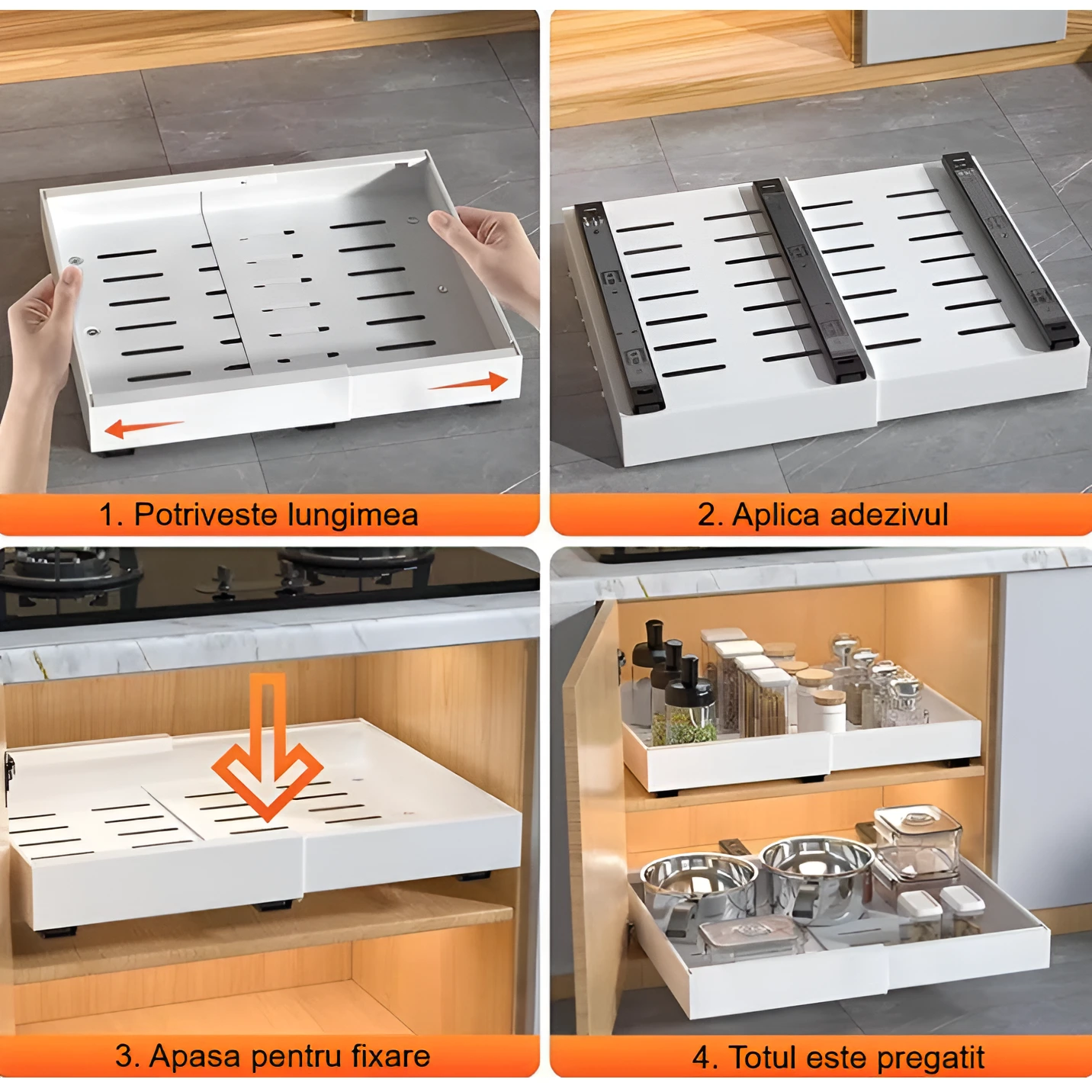 1. Potriveste lungimea

2. Aplica adezivul

3. Apasa pentru fixare

4. Totul este pregatit