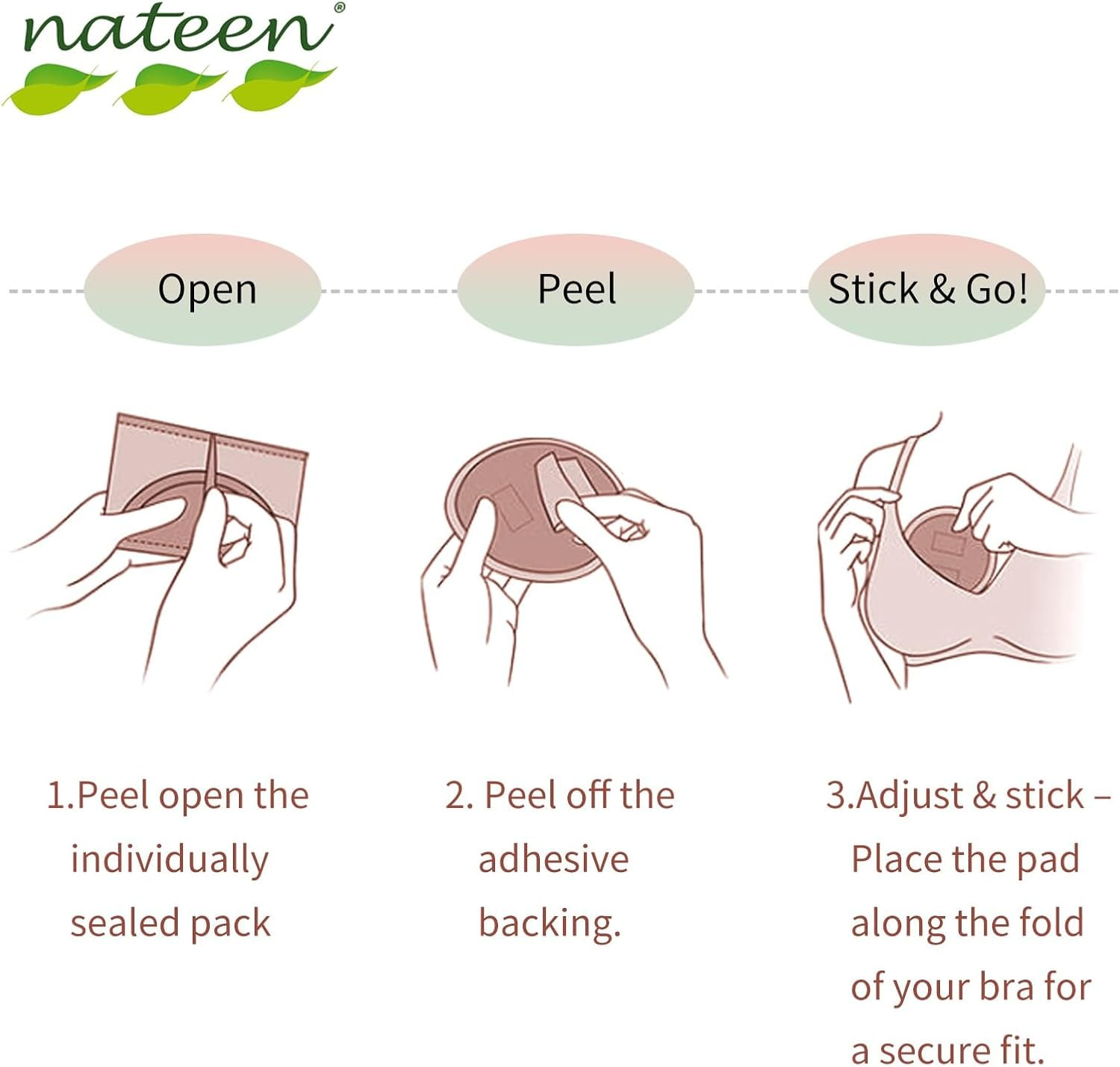 nateen®

Open

Peel

Stick & Go!

1.Peel open the individually sealed pack

2. Peel off the adhesive backing.

3.Adjust & stick – Place the pad along the fold of your bra for a secure fit.