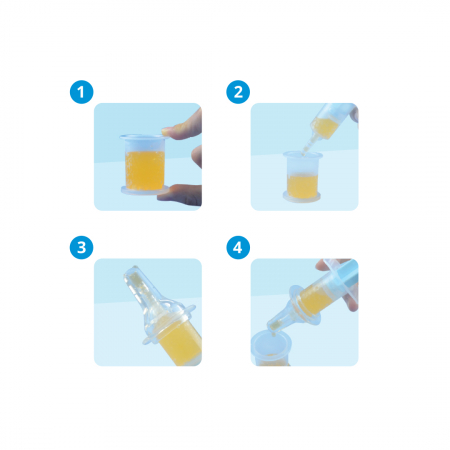 1

2

3

4