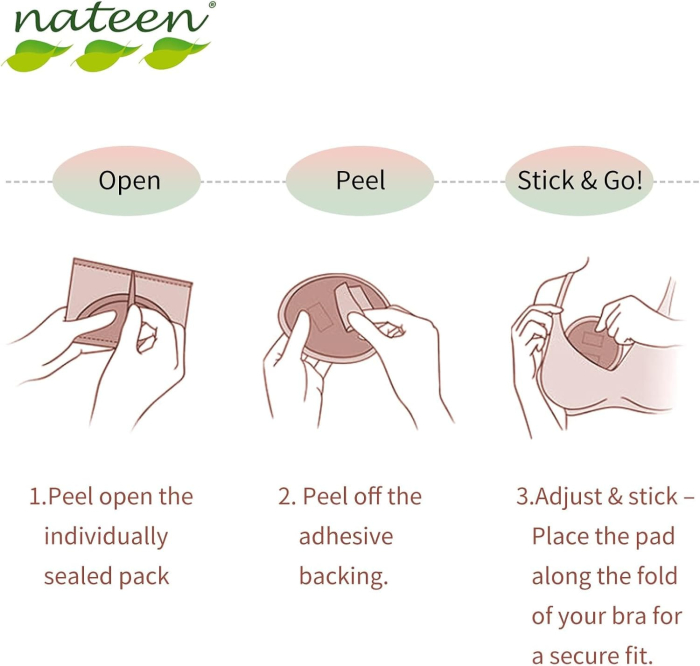 nateen®

Open

Peel

Stick & Go!

1.Peel open the individually sealed pack

2. Peel off the adhesive backing.

3.Adjust & stick – Place the pad along the fold of your bra for a secure fit.