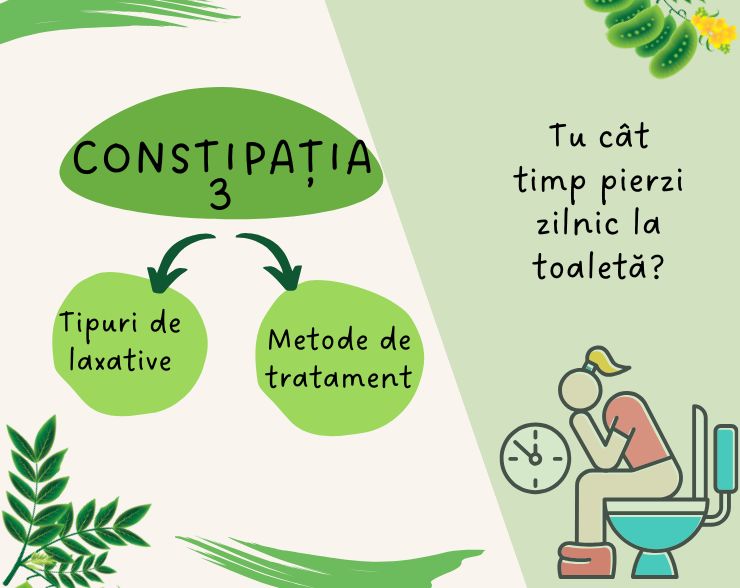 CONSTIPAȚIA 3

Tipuri de laxative

Metode de tratament

Tu cât timp pierzi zilnic la toaletă?