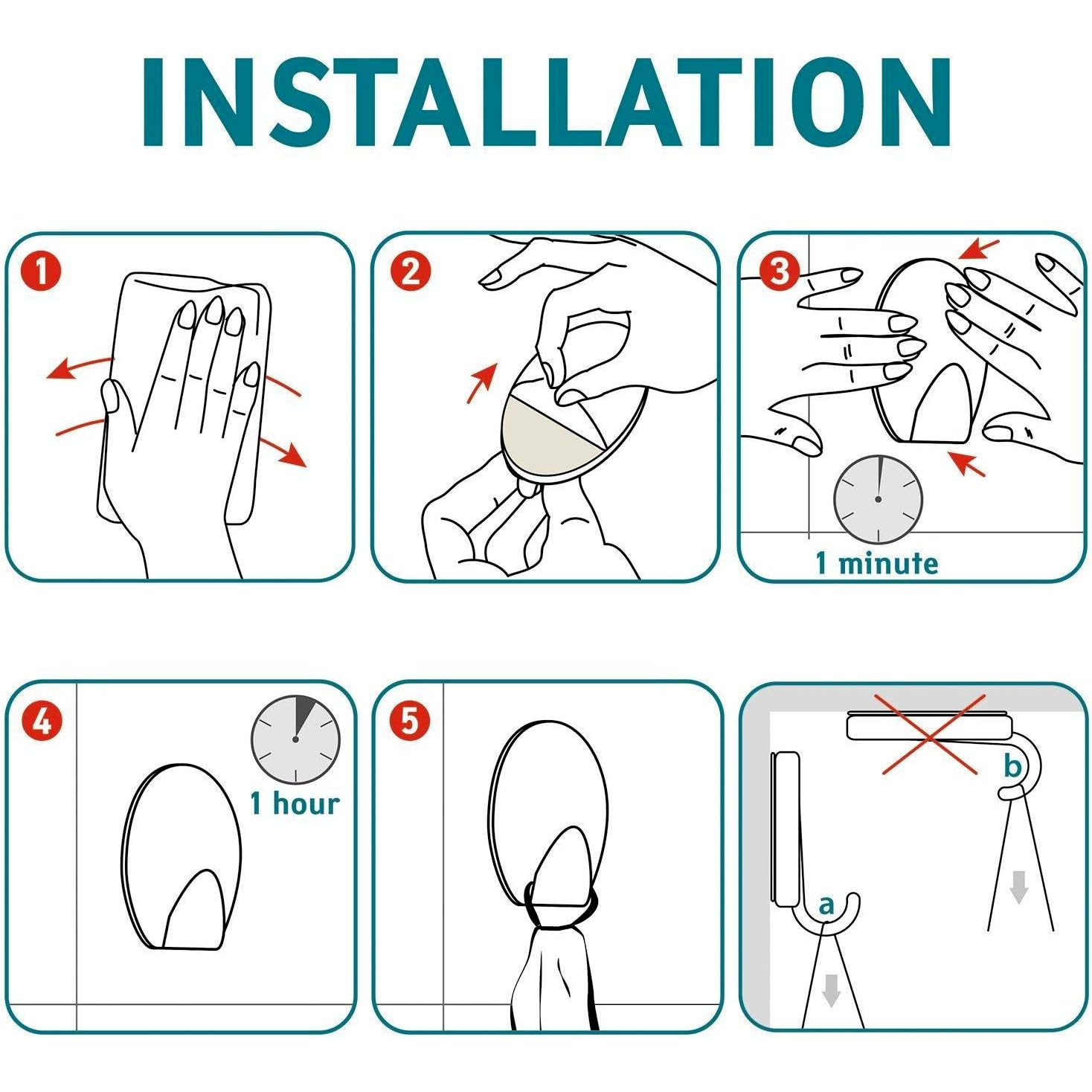 INSTALLATION

1

2

3

1 minute

4

1 hour

5

b

a