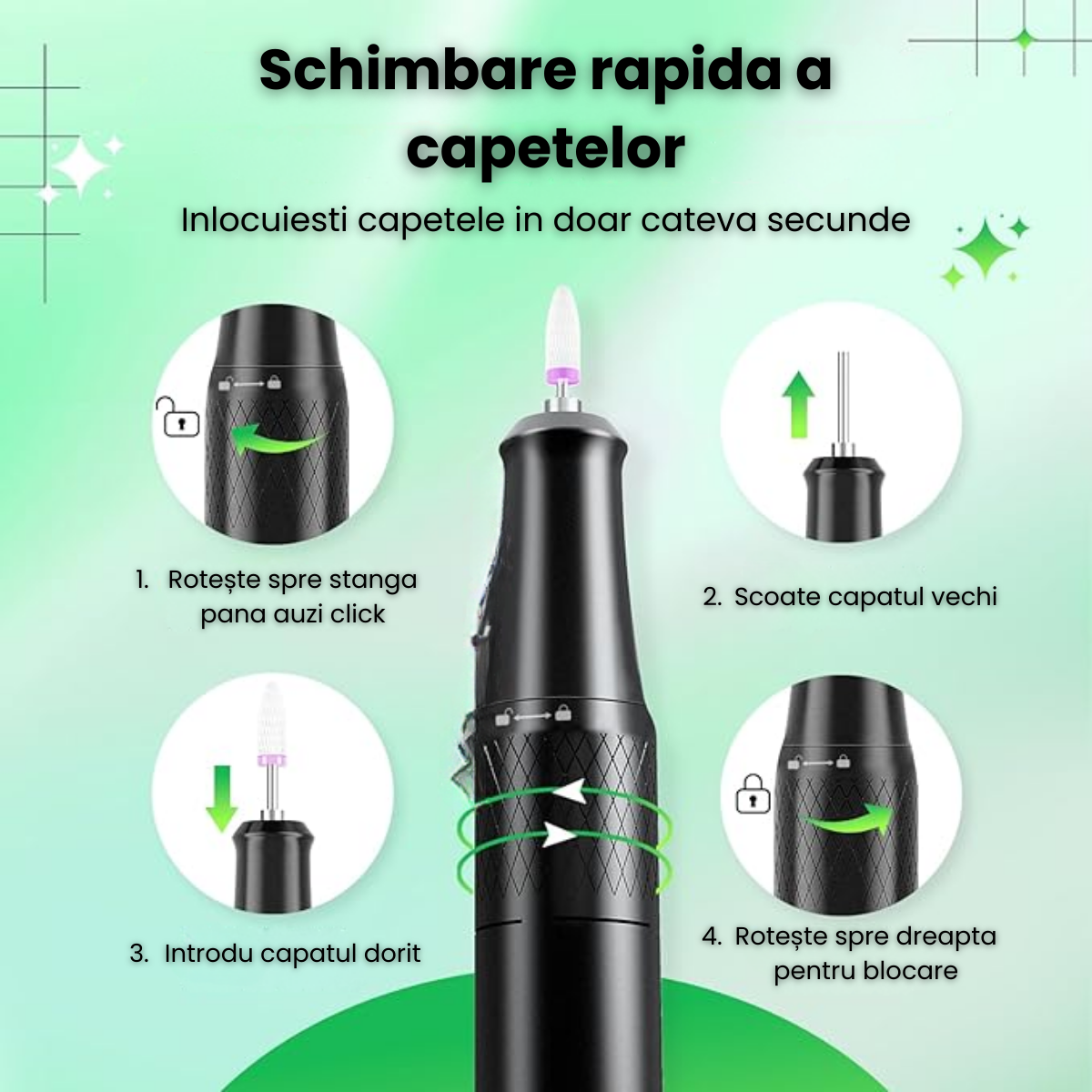 Schimbare rapida a capetelor

Inlocuiesti capetele in doar cateva secunde

1. Rotește spre stanga pana auzi click

2. Scoate capatul vechi

3. Introdu capatul dorit

4. Rotește spre dreapta pentru blocare