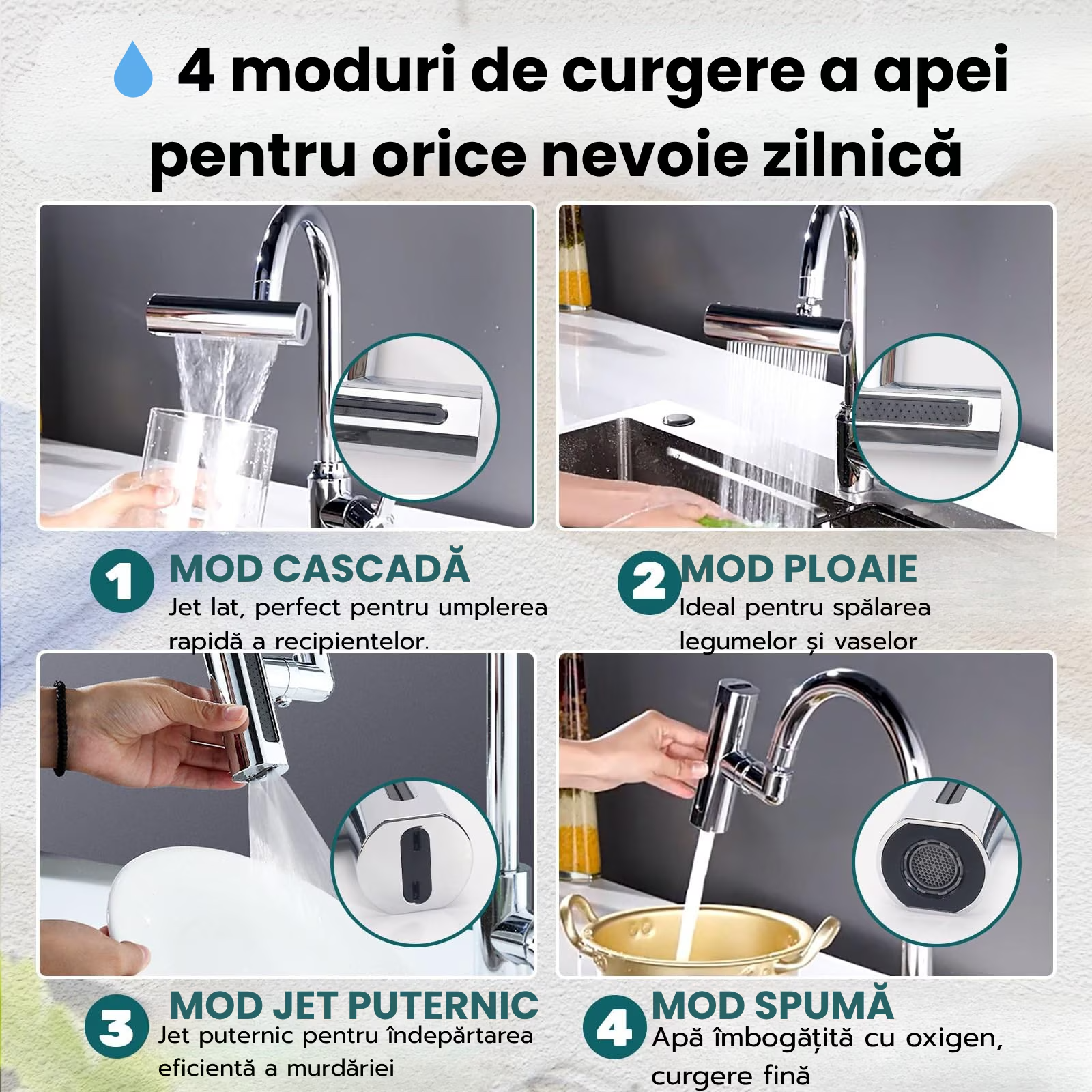 4 moduri de curgere a apei pentru orice nevoie zilnică

1 MOD CASCADĂ
Jet lat, perfect pentru umplerea rapidă a recipientelor.

2 MOD PLOAIE
Ideal pentru spălarea legumelor și vaselor

3 MOD JET PUTERNIC
Jet puternic pentru îndepărtarea eficientă a murdăriei

4 MOD SPUMĂ
Apă îmbogățită cu oxigen, curgere fină