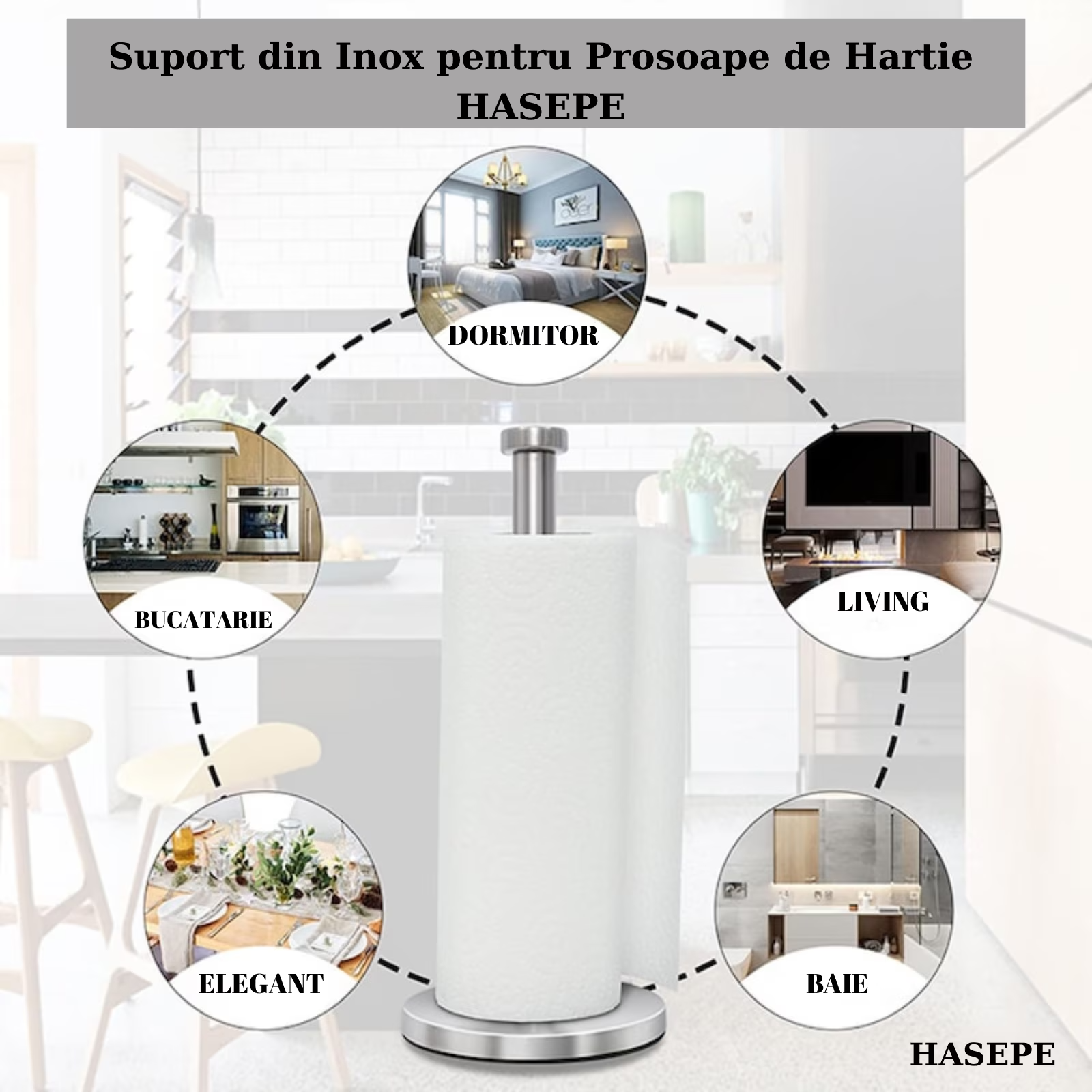 Suport din Inox pentru Prosoape de Hartie HASEPE

DORMITOR

BUCATARIE

LIVING

ELEGANT

BAIE

HASEPE