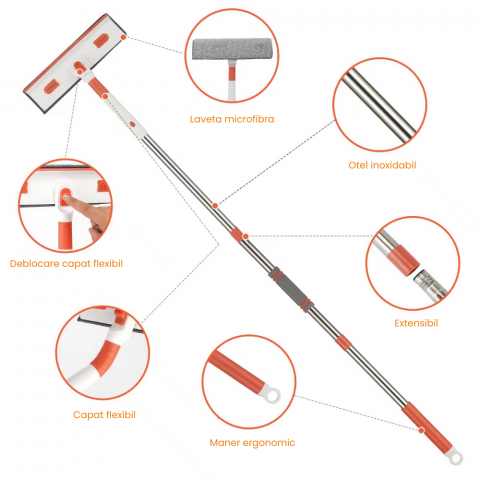 Laveta microfibra

Otel inoxidabil

Deblocare capat flexibil

Extensibil

Capat flexibil

Maner ergonomic