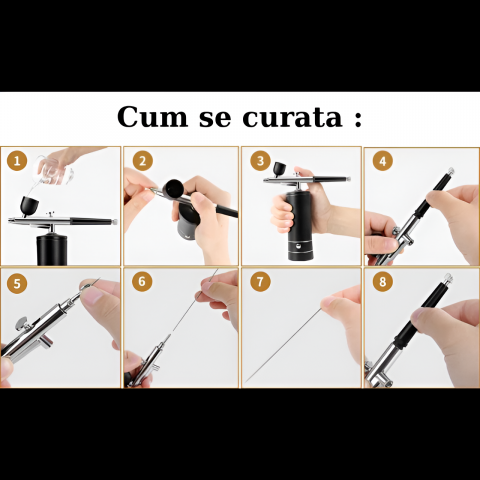 Cum se curata :

1

2

3

4

5

6

7

8