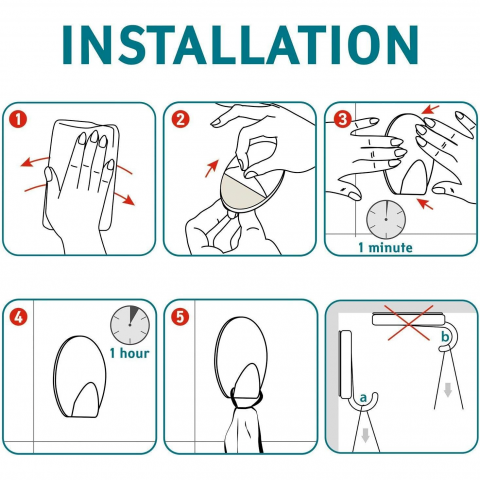 INSTALLATION

1

2

3

1 minute

4

1 hour

5

b

a