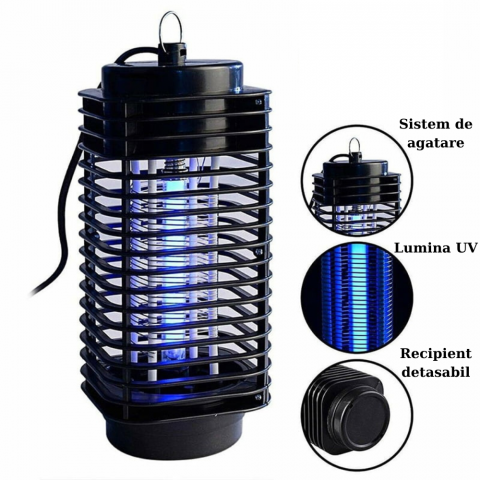 Sistem de agatare

Lumina UV

Recipient detasabil