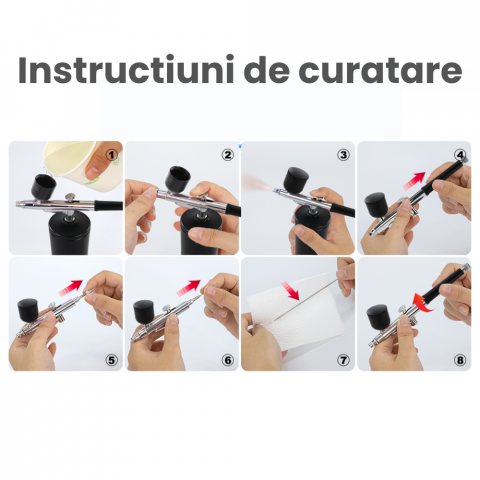 Instructiuni de curatare

1

2

3

4

5

6

7

8