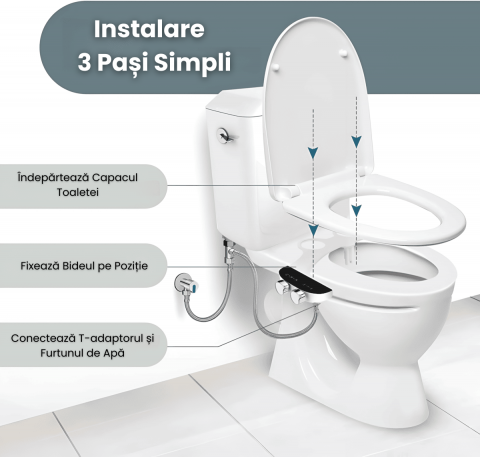 Instalare
3 Pași Simpli

Îndepărtează Capacul Toaletei

Fixează Bideul pe Poziție

Conectează T-adaptorul și Furtunul de Apă