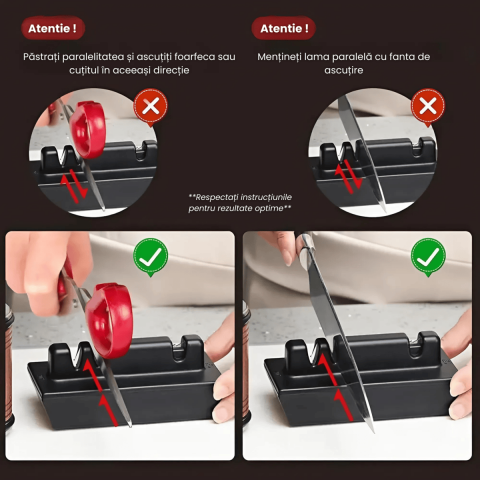 Atentie !

Păstrați paralelitatea și ascuțiți foarfeca sau cuțitul în aceeași direcție

Atentie !

Mențineți lama paralelă cu fanta de ascuțire

**Respectați instrucțiunile pentru rezultate optime**