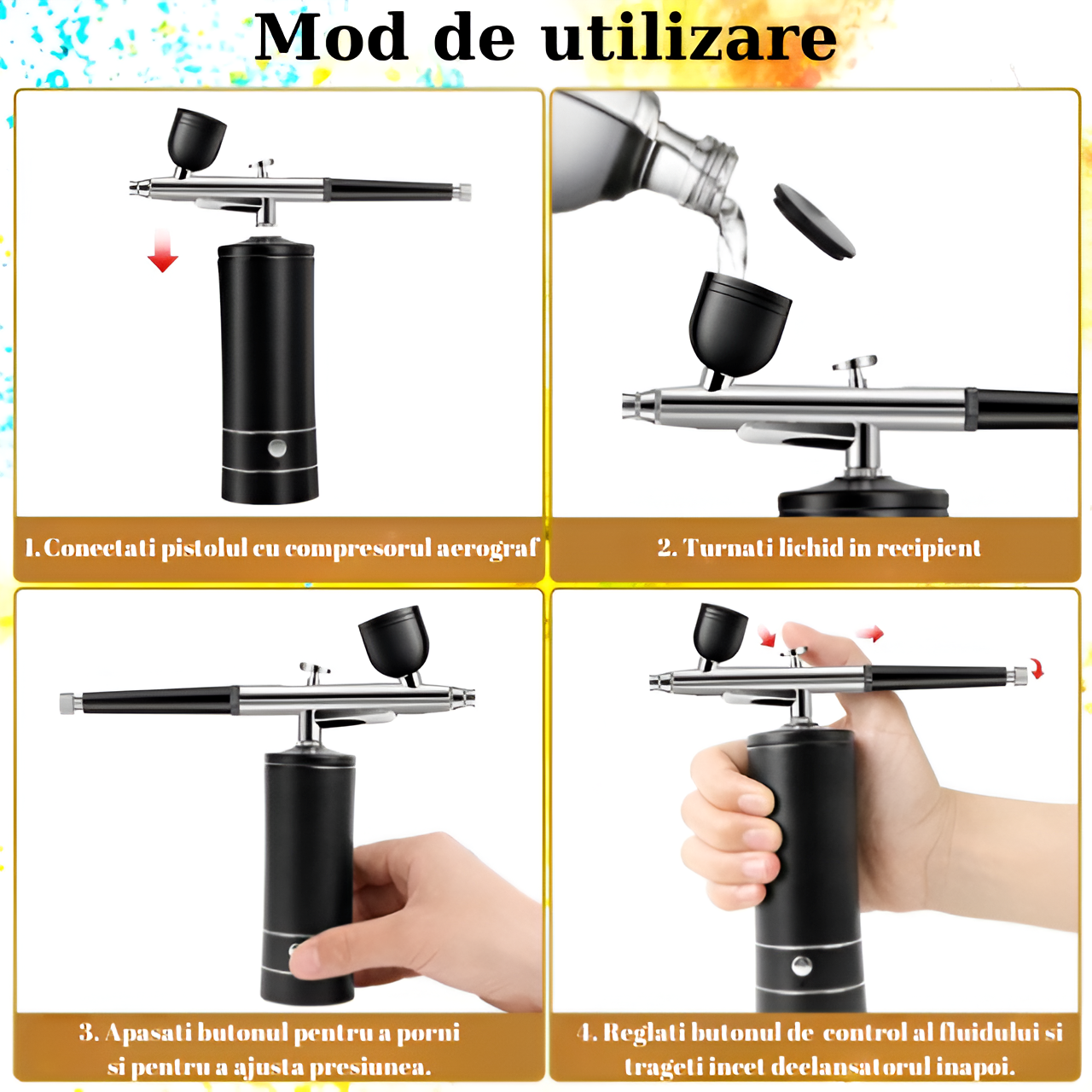 Mod de utilizare

1. Conectati pistolul cu compresorul aerograf

2. Turnati lichid in recipient

3. Apasati butonul pentru a porni si pentru a ajusta presiunea.

4. Reglati butonul de control al fluidului si trageti incet declansatorul inapoi.