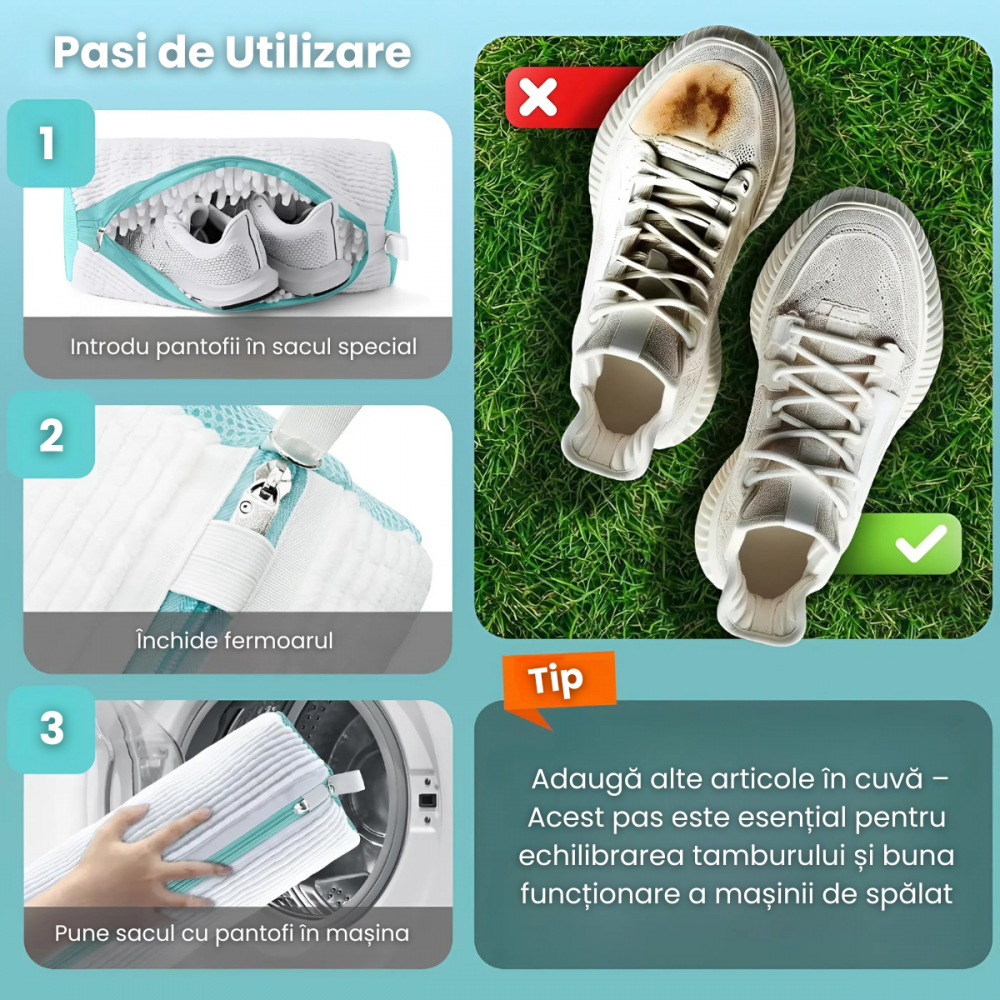 Pasi de Utilizare

1

Introdu pantofii în sacul special

2

Închide fermoarul

3

Pune sacul cu pantofi în mașina

Tip

Adaugă alte articole în cuvă – Acest pas este esențial pentru echilibrarea tamburului și buna funcționare a mașinii de spălat