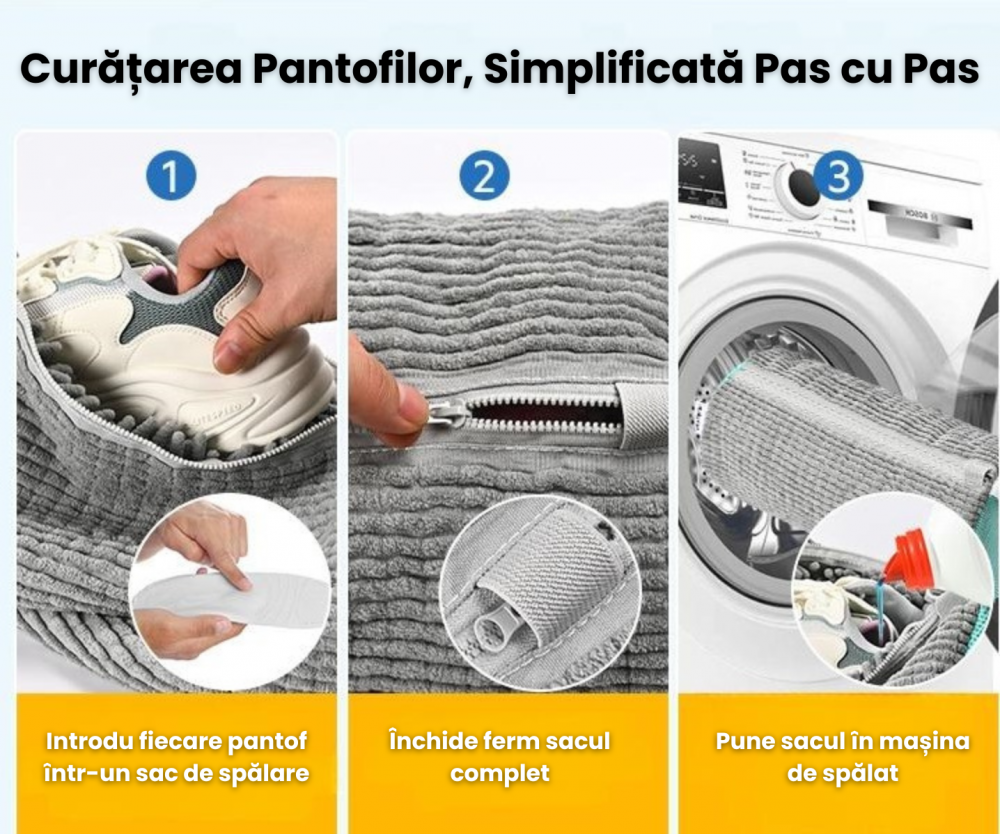 Curățarea Pantofilor, Simplificată Pas cu Pas

1

Introdu fiecare pantof într-un sac de spălare

2

Închide ferm sacul complet

3

BOSCH

Pune sacul în mașina de spălat