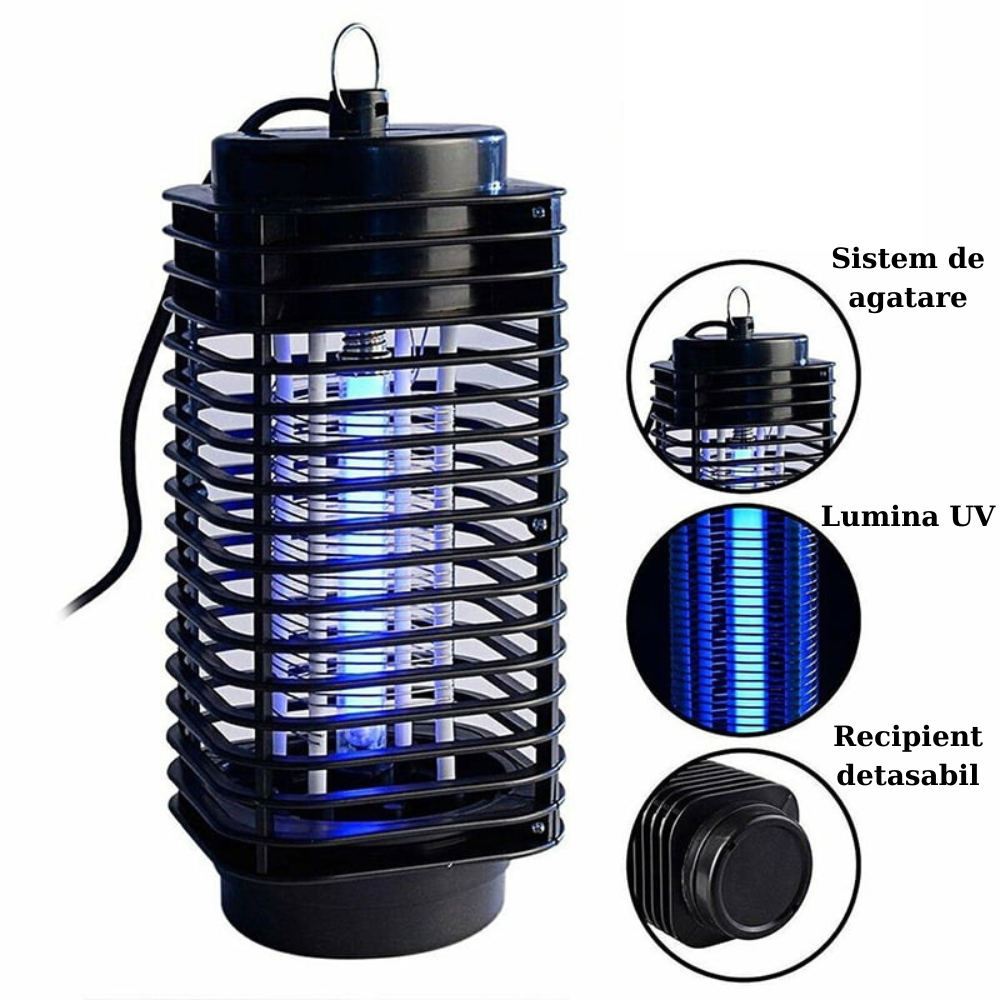 Sistem de agatare

Lumina UV

Recipient detasabil