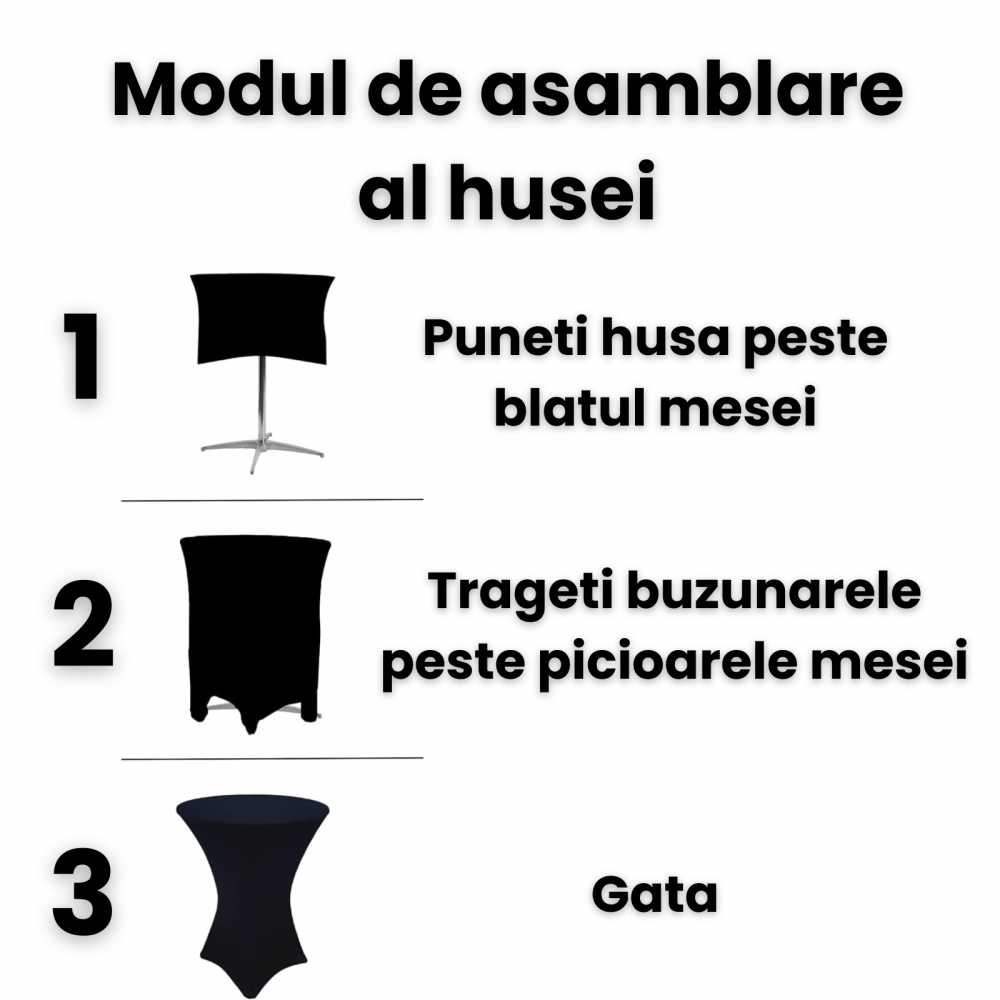 Modul de asamblare al husei

1

Puneti husa peste blatul mesei

2

Trageti buzunarele peste picioarele mesei

3

Gata