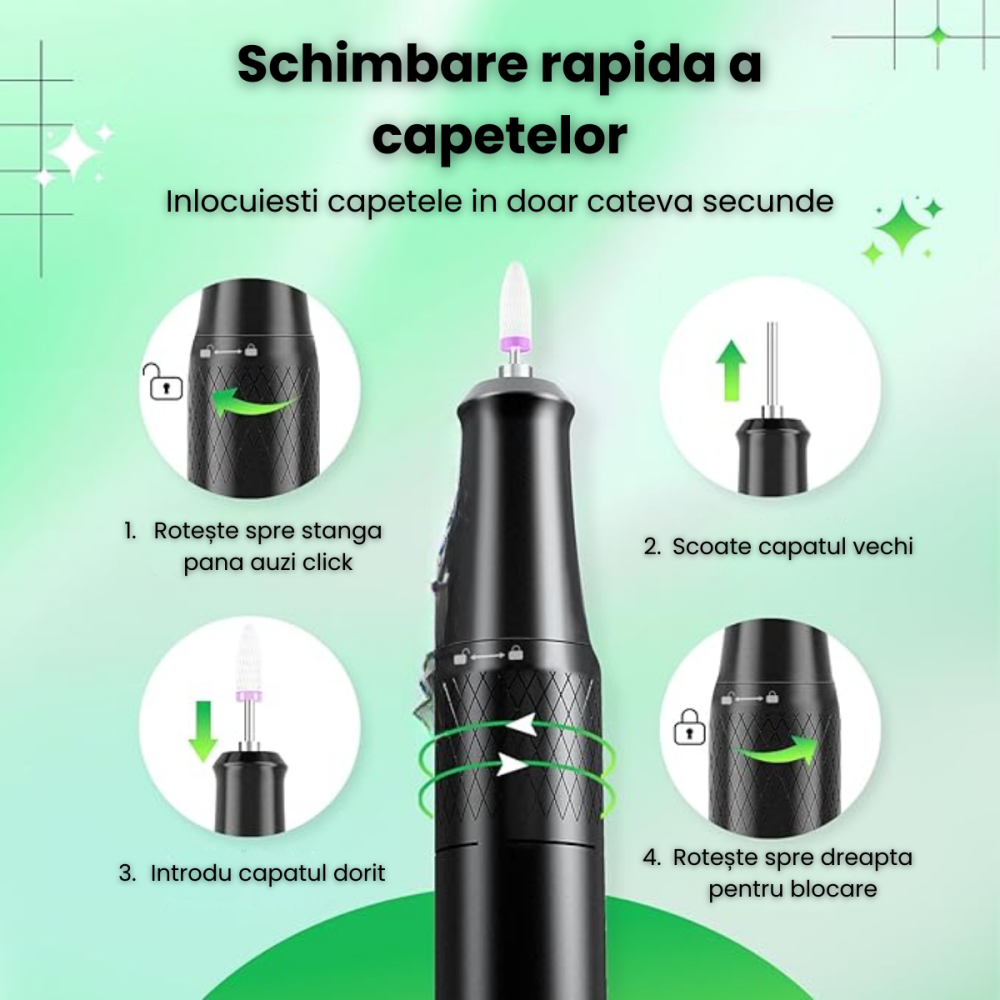 Schimbare rapida a capetelor

Inlocuiesti capetele in doar cateva secunde

1. Rotește spre stanga pana auzi click

2. Scoate capatul vechi

3. Introdu capatul dorit

4. Rotește spre dreapta pentru blocare