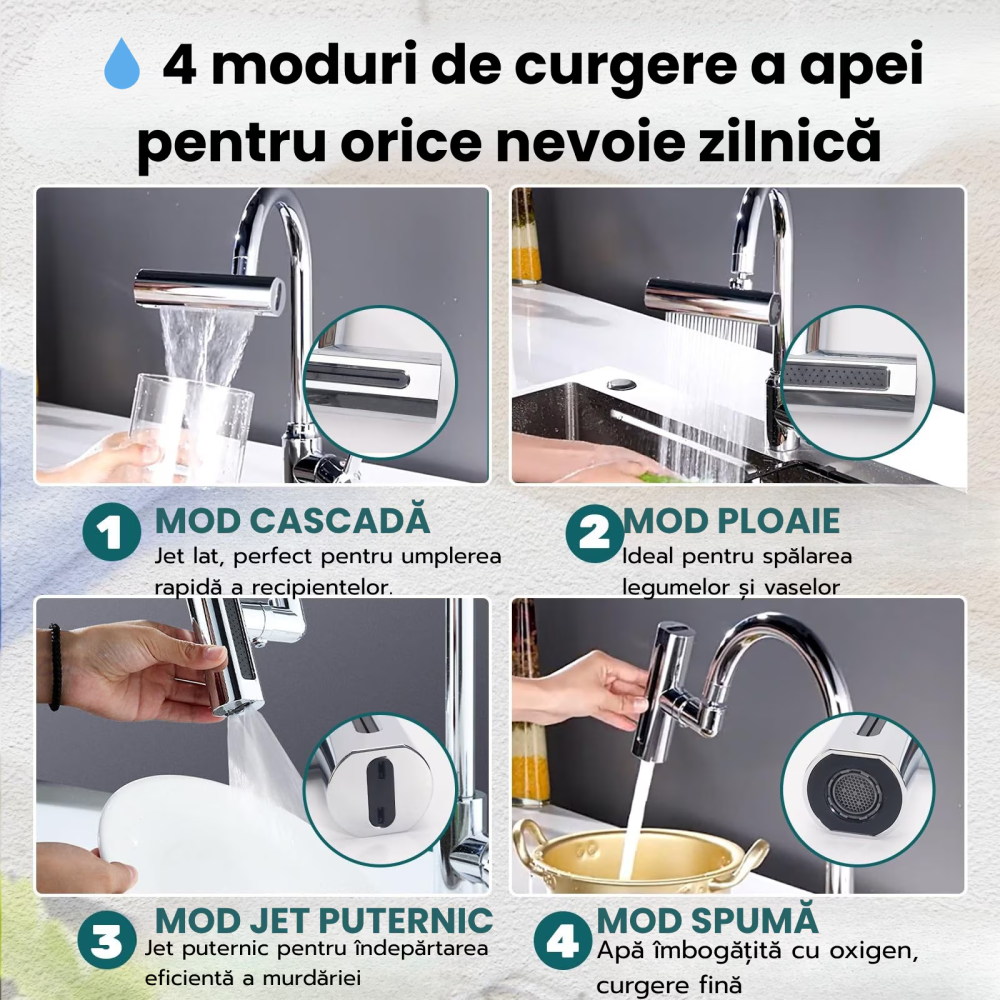 4 moduri de curgere a apei pentru orice nevoie zilnică

1 MOD CASCADĂ
Jet lat, perfect pentru umplerea rapidă a recipientelor.

2 MOD PLOAIE
Ideal pentru spălarea legumelor și vaselor

3 MOD JET PUTERNIC
Jet puternic pentru îndepărtarea eficientă a murdăriei

4 MOD SPUMĂ
Apă îmbogățită cu oxigen, curgere fină