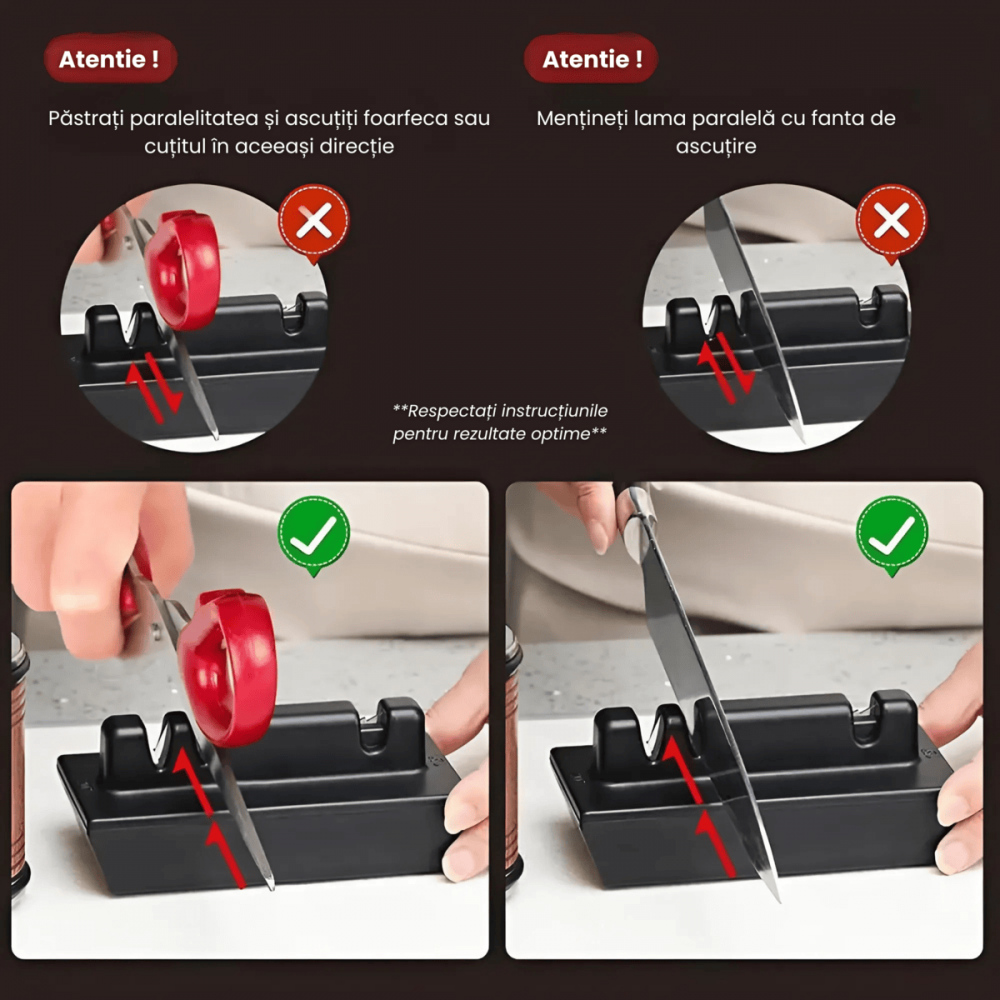 Atentie !

Păstrați paralelitatea și ascuțiți foarfeca sau cuțitul în aceeași direcție

Atentie !

Mențineți lama paralelă cu fanta de ascuțire

**Respectați instrucțiunile pentru rezultate optime**